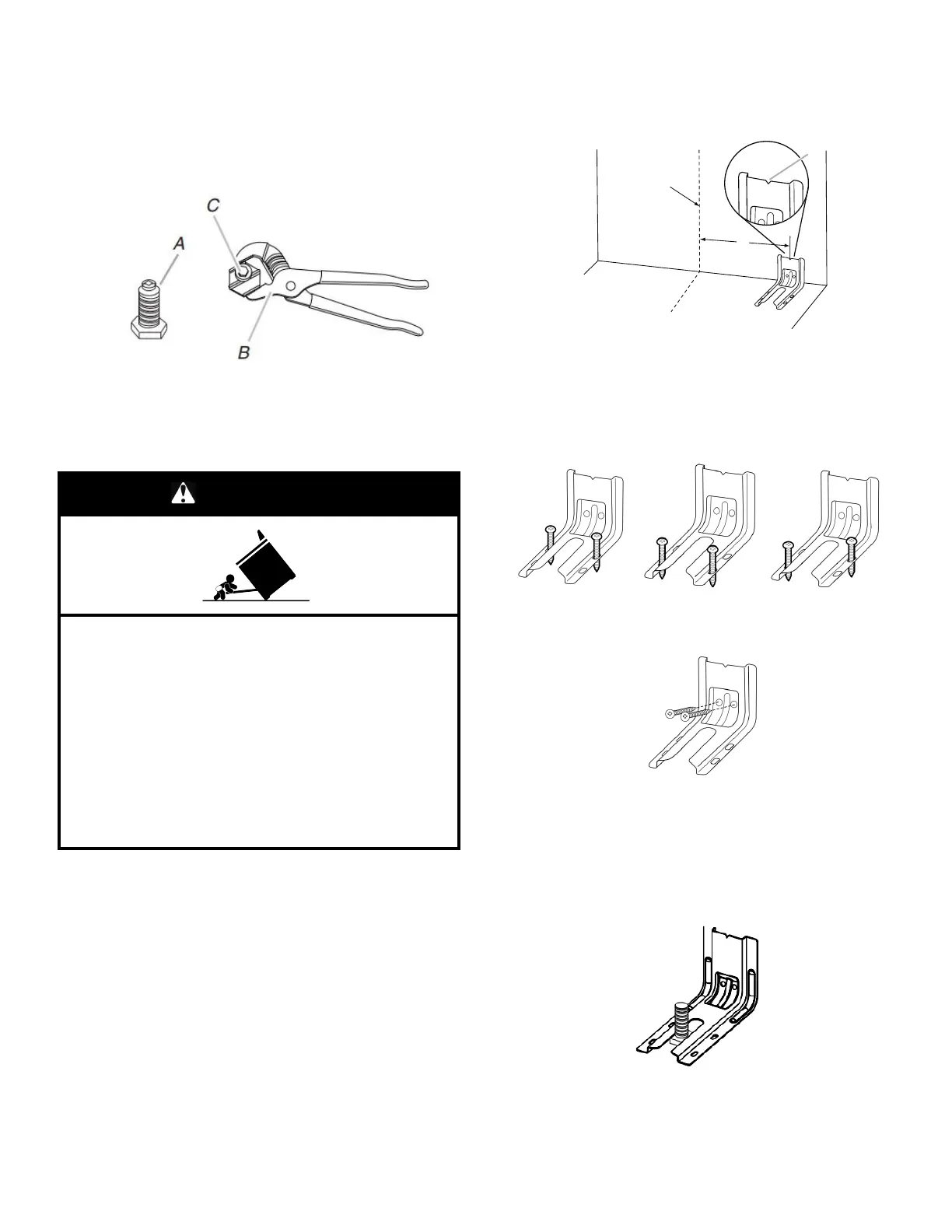 C

A

B