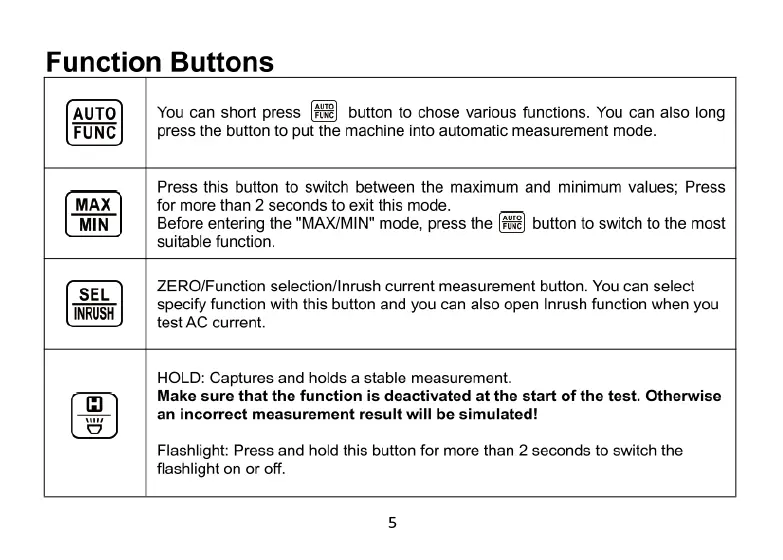 Function Buttons

| | |
|---|---|
| AUTO FUNC | You can short press AUTO FUNC button to chose various functions. You can also long press the button to put the machine into automatic measurement mode. |
| MAX MIN | Press this button to switch between the maximum and minimum values; Press for more than 2 seconds to exit this mode. Before entering the "MAX/MIN" mode, press the AUTO FUNC button to switch to the most suitable function. |
| SEL INRUSH | ZERO/Function selection/Inrush current measurement button. You can select specify function with this button and you can also open Inrush function when you test AC current. |
| H | HOLD: Captures and holds a stable measurement. **Make sure that the function is deactivated at the start of the test. Otherwise an incorrect measurement result will be simulated!** Flashlight: Press and hold this button for more than 2 seconds to switch the flashlight on or off. |

5