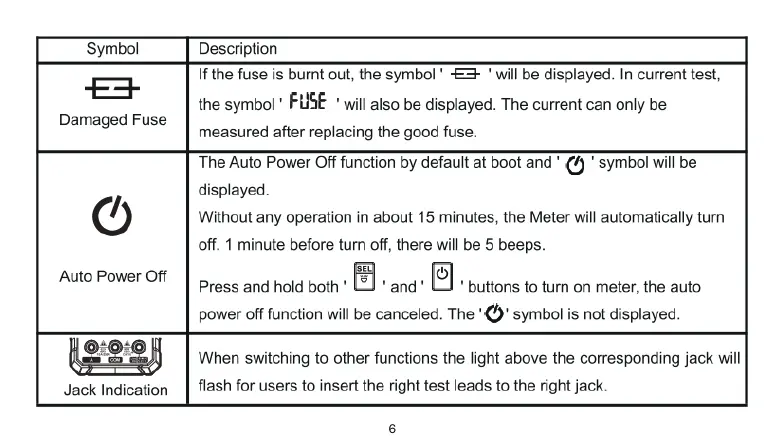 | Symbol | Description |
|---|---|
| Damaged Fuse | If the fuse is burnt out, the symbol ' ' will be displayed. In current test, the symbol ' FUSE ' will also be displayed. The current can only be measured after replacing the good fuse. |
| Auto Power Off | The Auto Power Off function by default at boot and ' ' symbol will be displayed. Without any operation in about 15 minutes, the Meter will automatically turn off. 1 minute before turn off, there will be 5 beeps. Press and hold both ' SEL ' and ' ' buttons to turn on meter, the auto power off function will be canceled. The ' ' symbol is not displayed. |
| COM Jack Indication | When switching to other functions the light above the corresponding jack will flash for users to insert the right test leads to the right jack. |

6