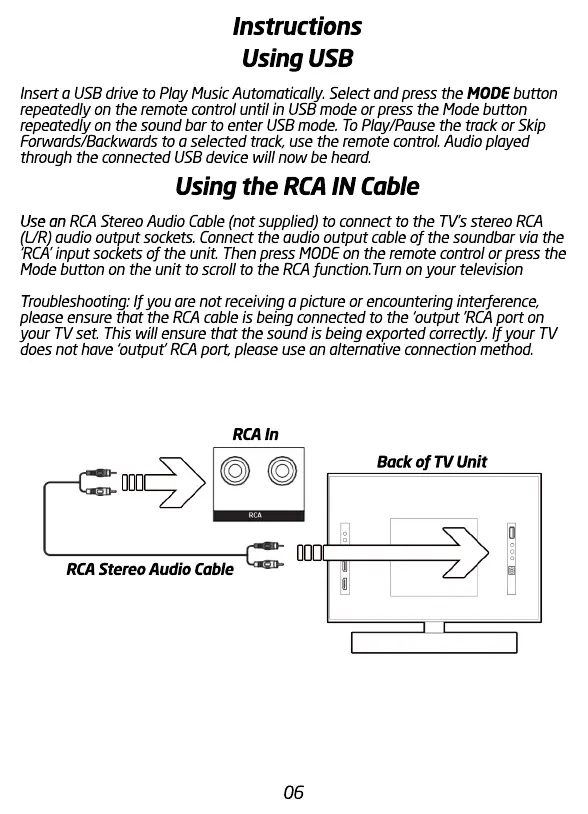 Instructions
Using USB

Insert a USB drive to Play Music Automatically. Select and press the MODE button repeatedly on the remote control until in USB mode or press the Mode button repeatedly on the sound bar to enter USB mode. To Play/Pause the track or Skip Forwards/Backwards to a selected track, use the remote control. Audio played through the connected USB device will now be heard.

Using the RCA IN Cable

Use an RCA Stereo Audio Cable (not supplied) to connect to the TV's stereo RCA (L/R) audio output sockets. Connect the audio output cable of the soundbar via the 'RCA' input sockets of the unit. Then press MODE on the remote control or press the Mode button on the unit to scroll to the RCA function.Turn on your television

Troubleshooting: If you are not receiving a picture or encountering interference, please ensure that the RCA cable is being connected to the 'output 'RCA port on your TV set. This will ensure that the sound is being exported correctly. If your TV does not have 'output' RCA port, please use an alternative connection method.

RCA In

Back of TV Unit

RCA

RCA Stereo Audio Cable

06