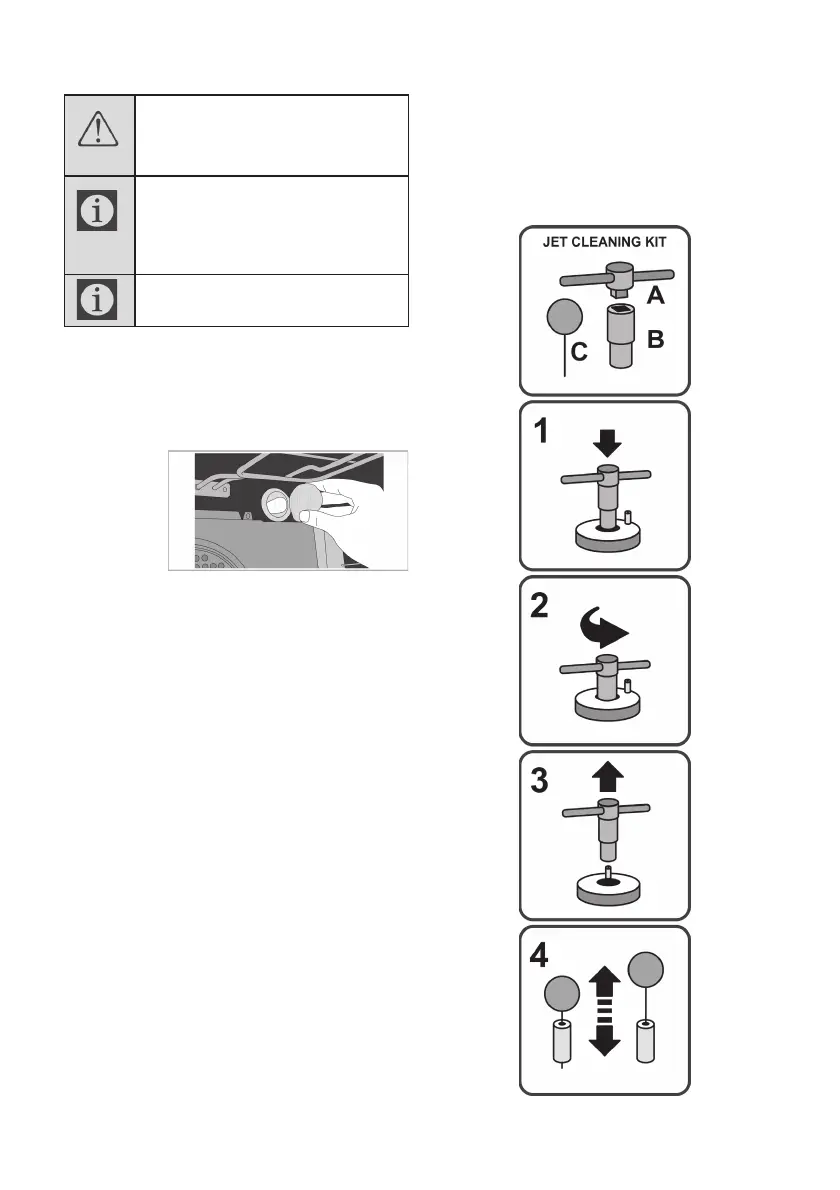 JET CLEANING KIT

A

B

C

1

2

3

4