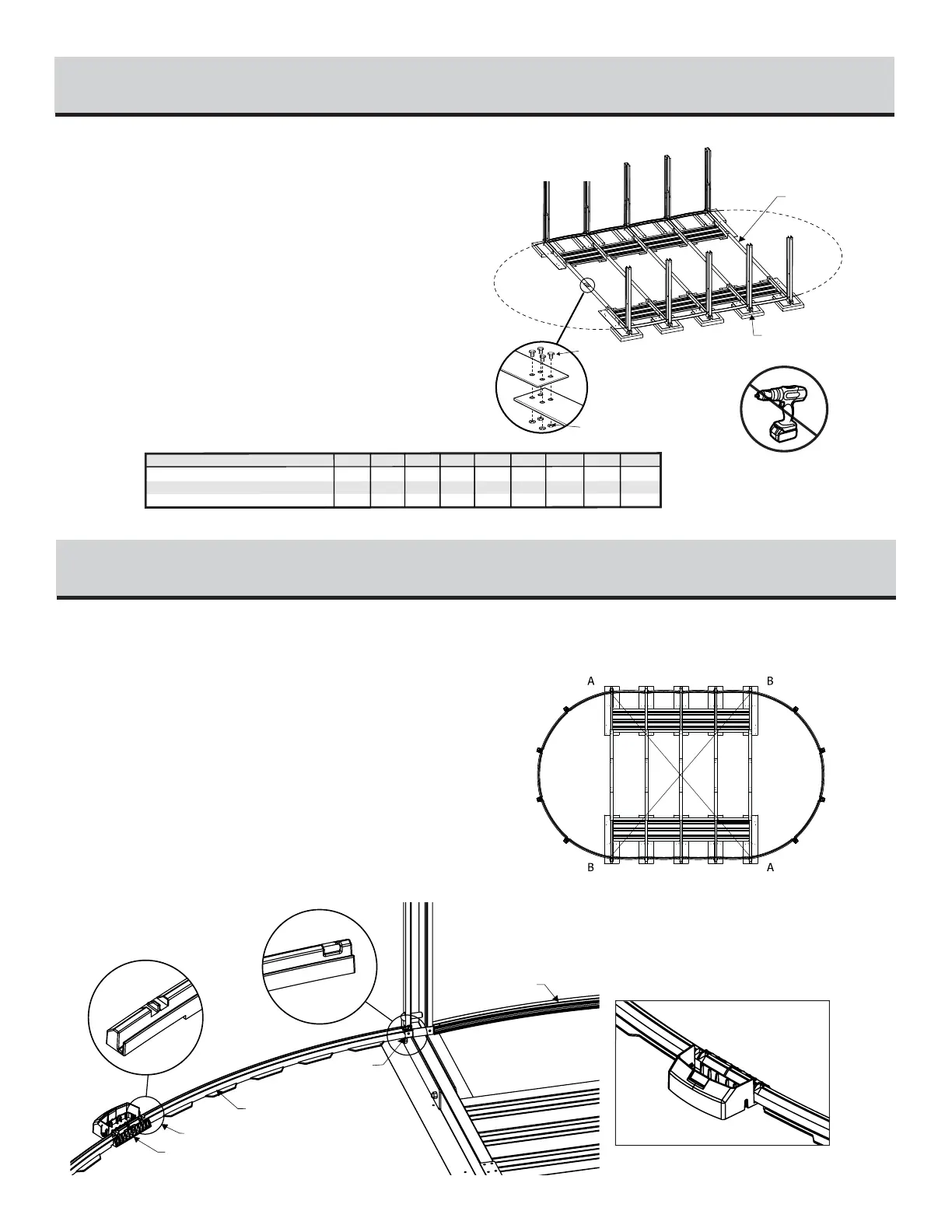 A

B

B

A