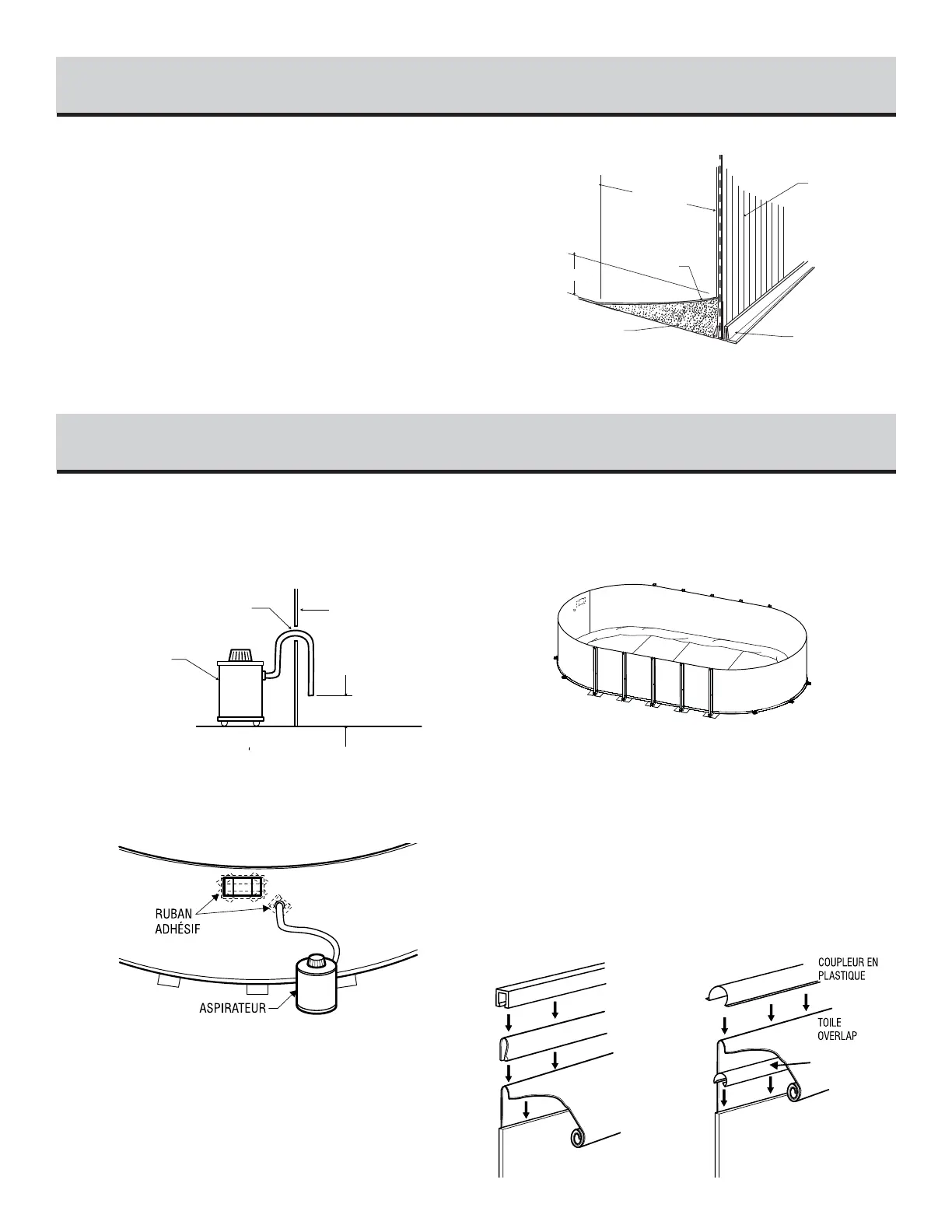 RUBAN ADHÉSIF

ASPIRATEUR

COUPLEUR EN PLASTIQUE

TOILE OVERLAP