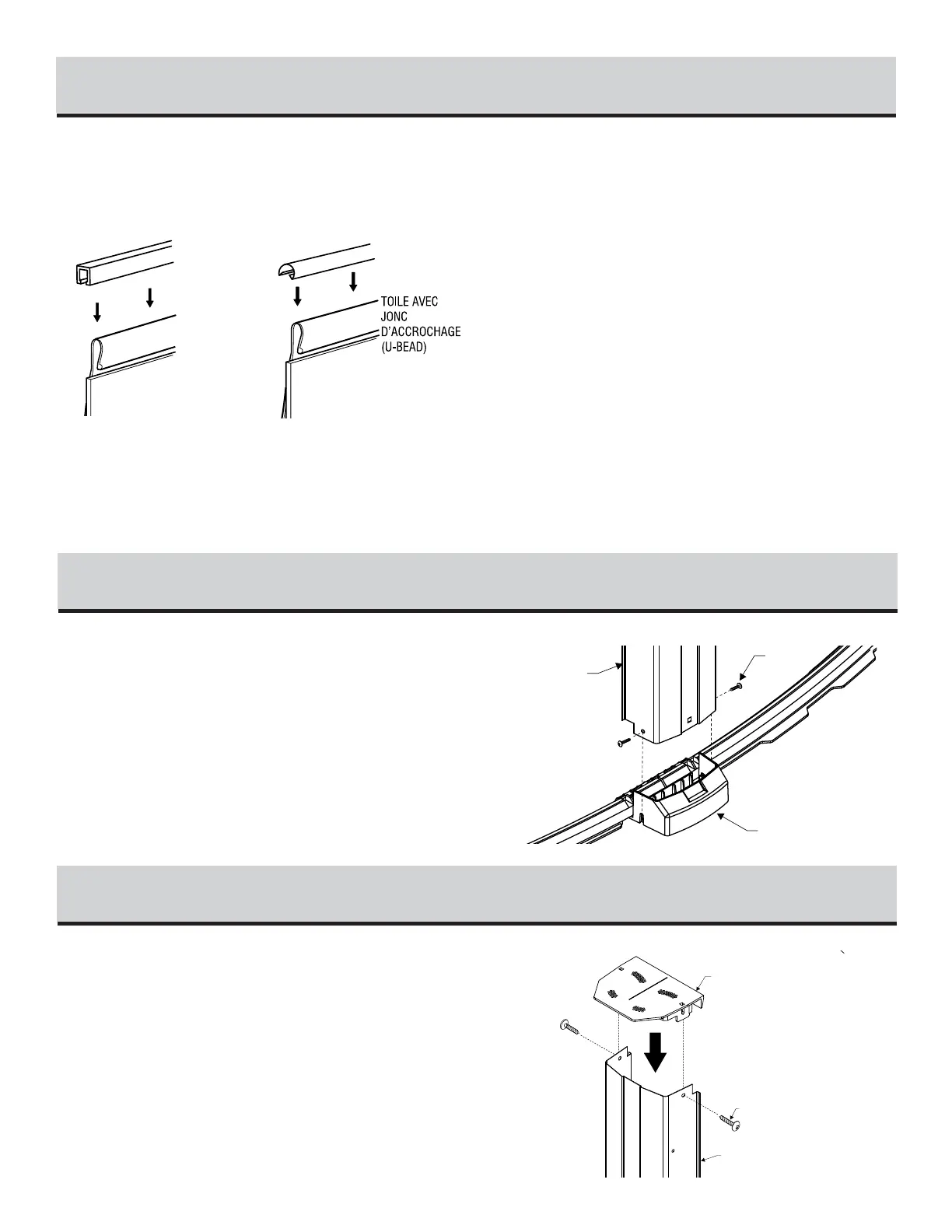 TOILE AVEC JONC D'ACCROCHAGE (U-BEAD)