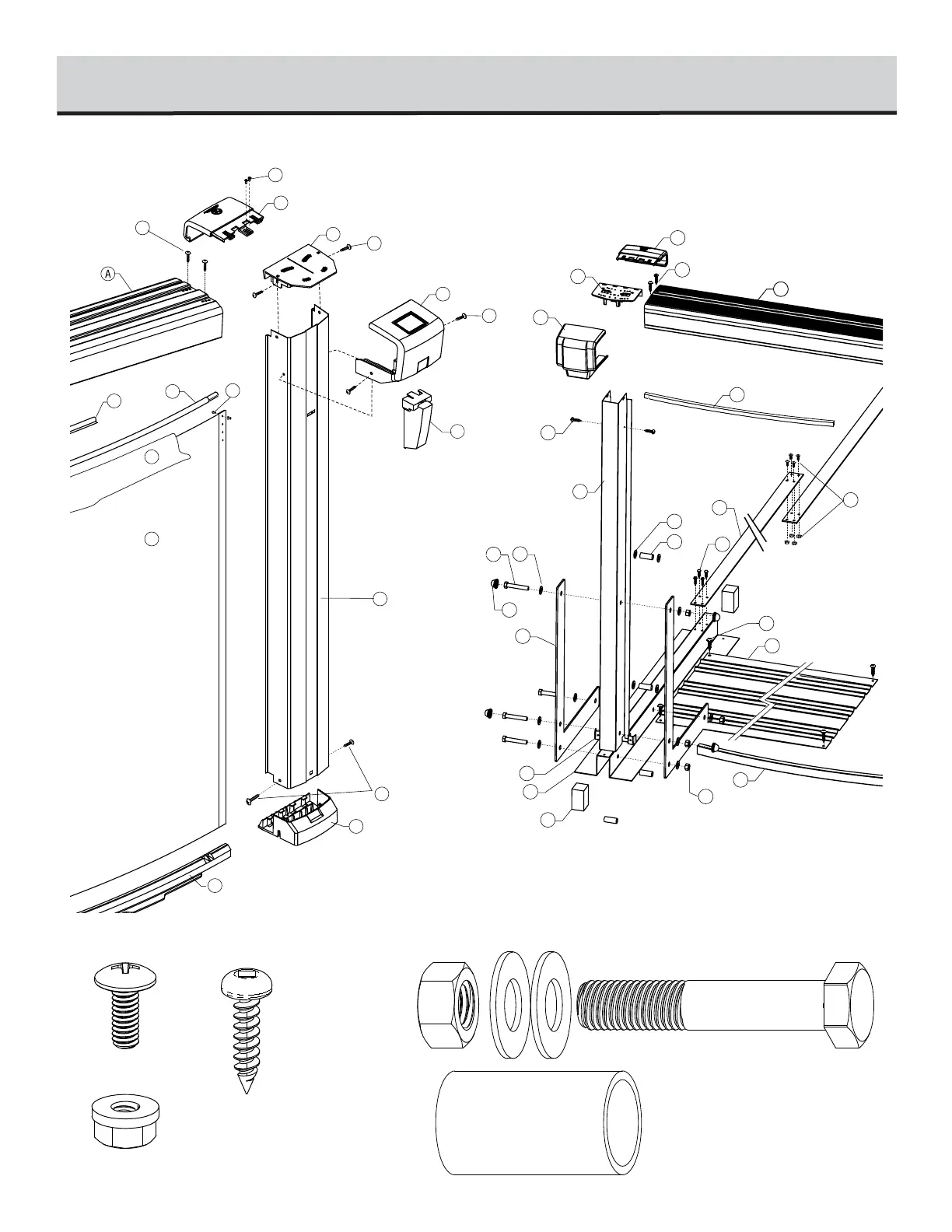 A