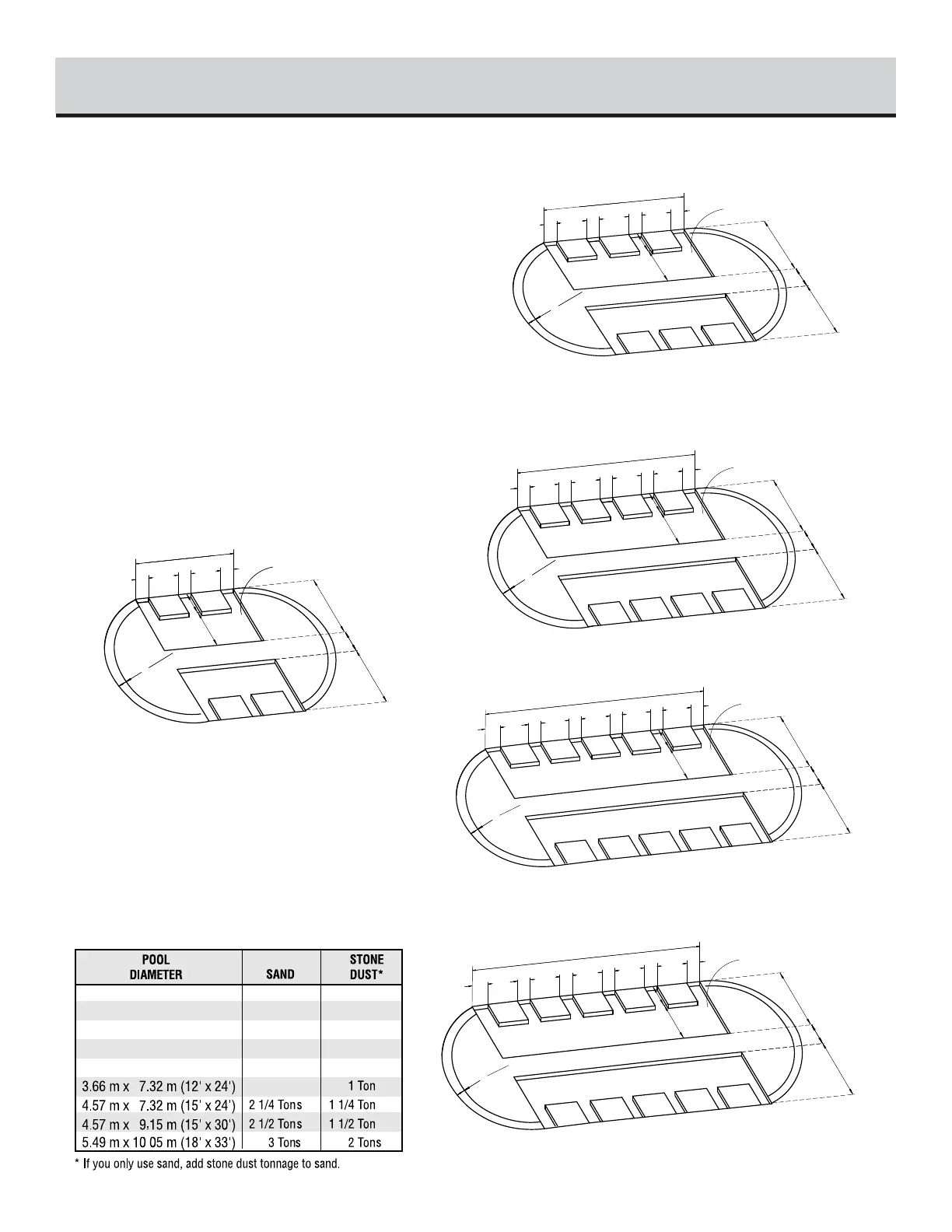 | POOL DIAMETER | SAND | STONE DUST* |
|---|---|---|
| | | |
| | | |
| | | |
| | | |
| | | |
| 3.66 m x 7.32 m (12' x 24') | | 1 Ton |
| 4.57 m x 7.32 m (15' x 24') | 2 1/4 Tons | 1 1/4 Ton |
| 4.57 m x 9.15 m (15' x 30') | 2 1/2 Tons | 1 1/2 Ton |
| 5.49 m x 10 05 m (18' x 33') | 3 Tons | 2 Tons |

* If you only use sand, add stone dust tonnage to sand.