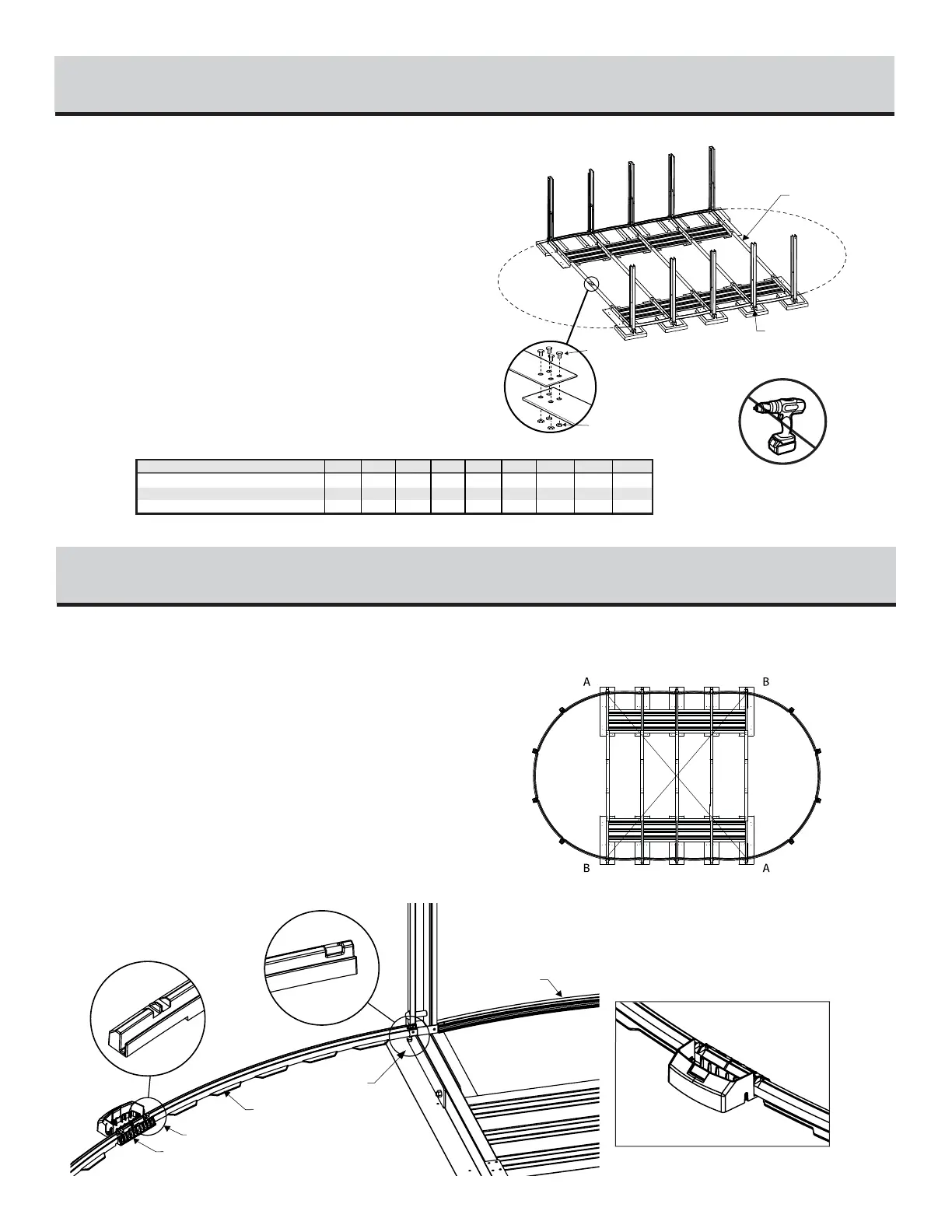 A B
B A