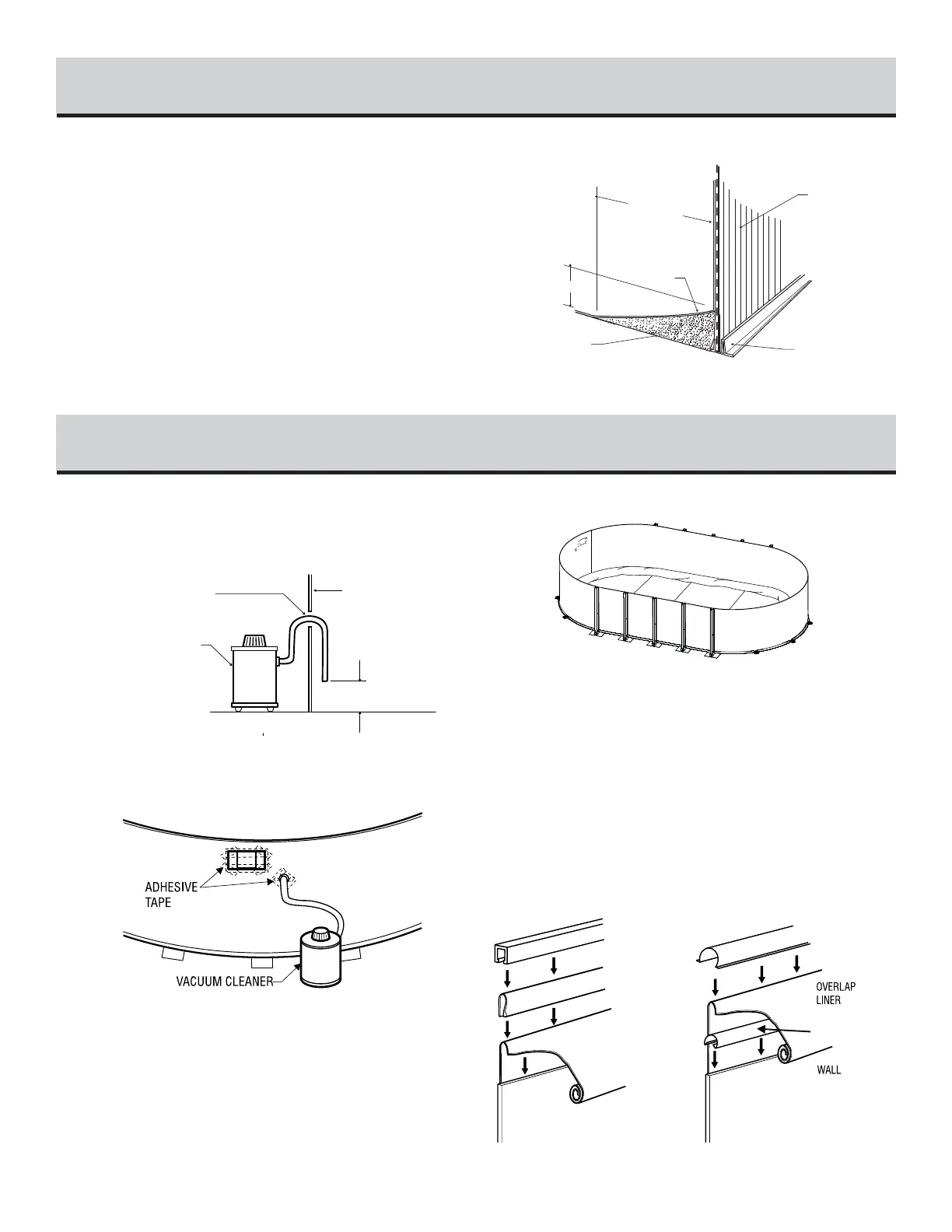 ADHESIVE TAPE

VACUUM CLEANER

OVERLAP LINER

WALL