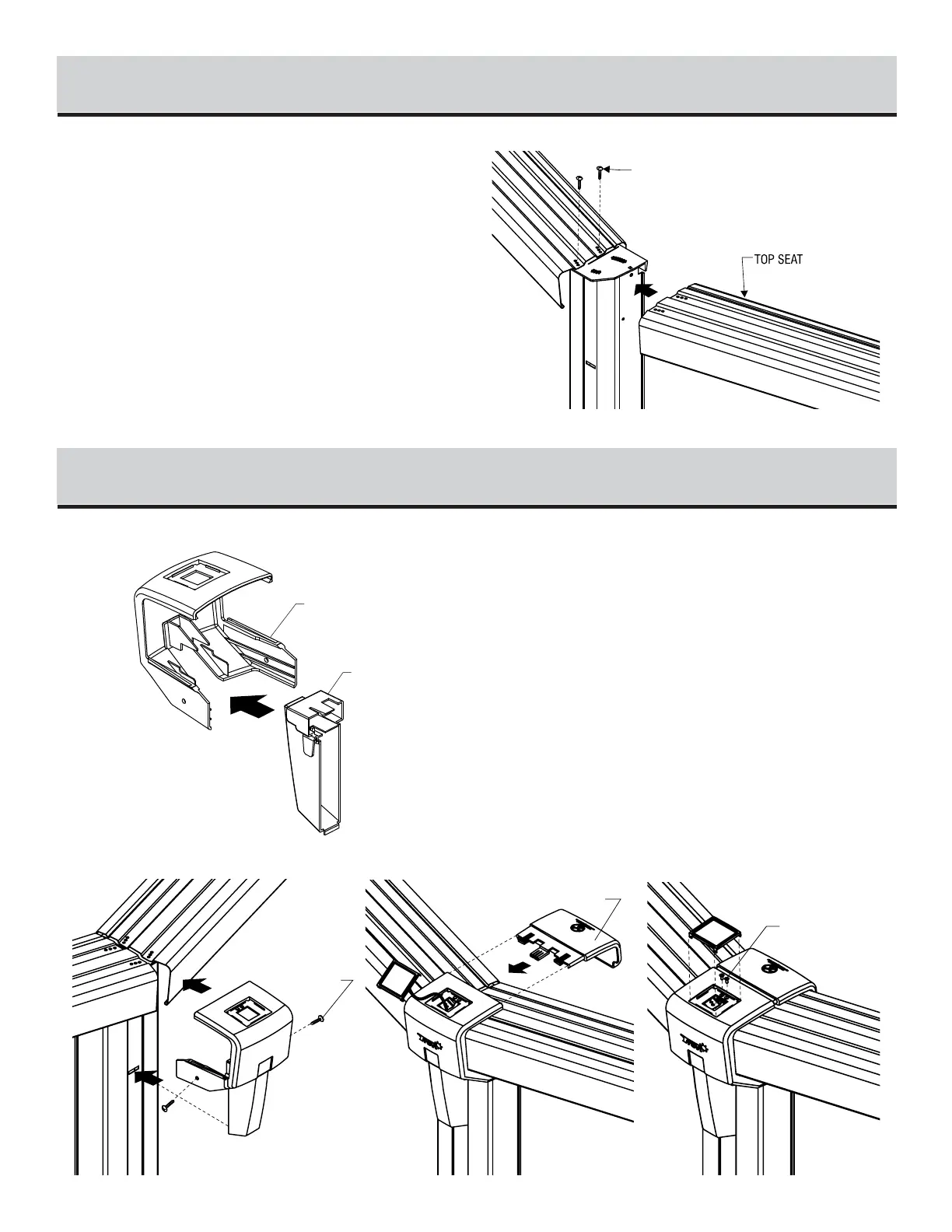 TOP SEAT