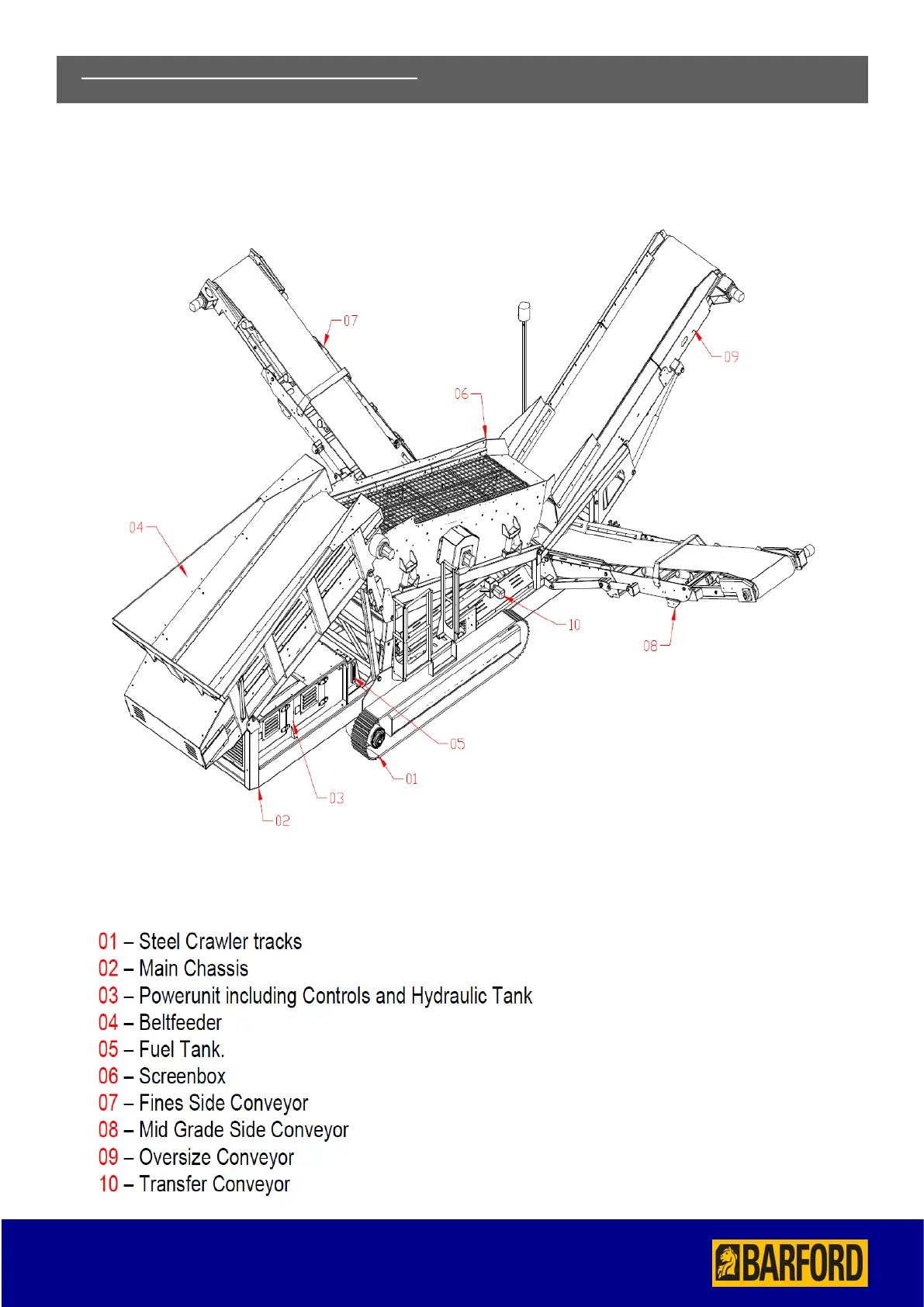 07

09

06

04

10

08

05

01

03

02

01 – Steel Crawler tracks
02 – Main Chassis
03 – Powerunit including Controls and Hydraulic Tank
04 – Beltfeeder
05 – Fuel Tank.
06 – Screenbox
07 – Fines Side Conveyor
08 – Mid Grade Side Conveyor
09 – Oversize Conveyor
10 – Transfer Conveyor

BARFORD