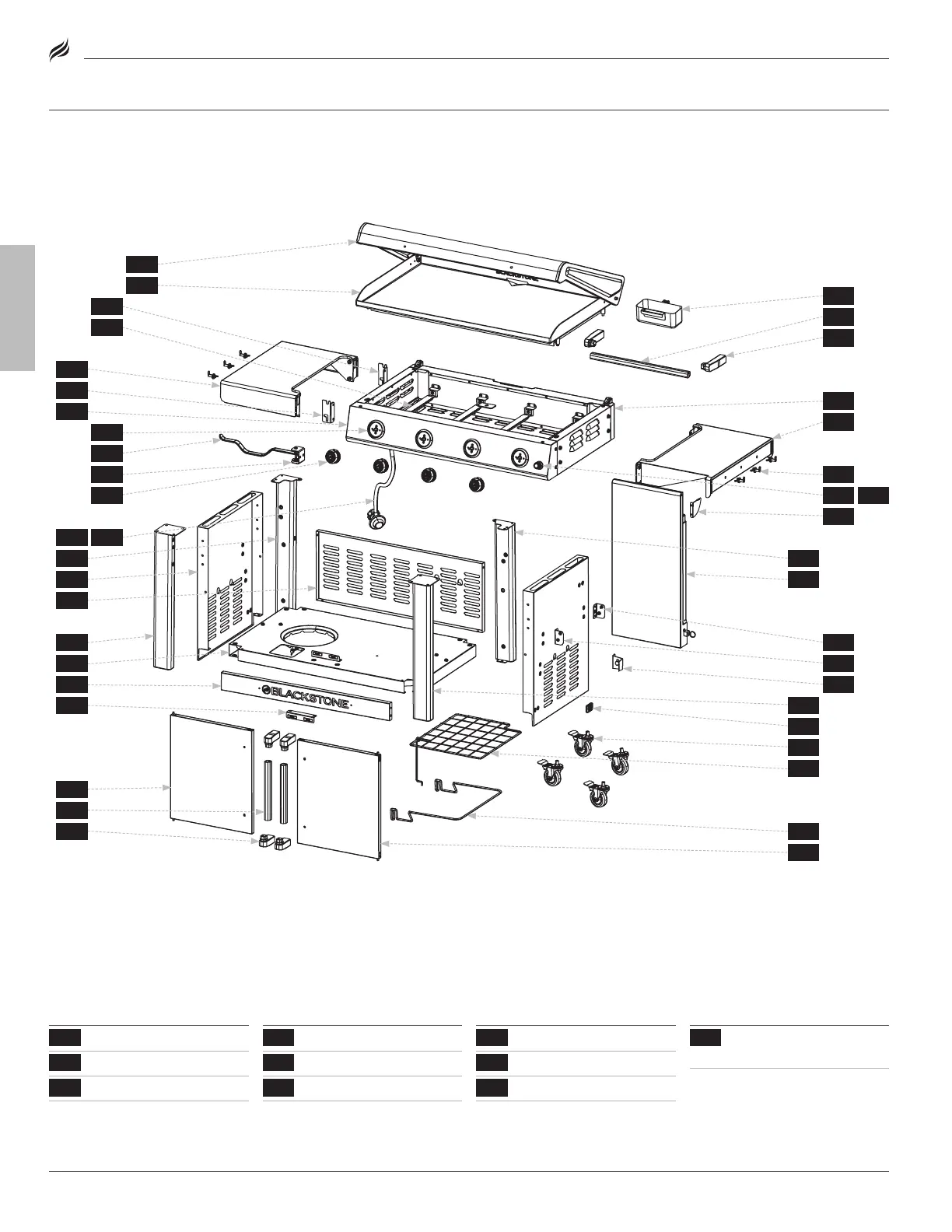 BLACKSTONE

BLACKSTONE