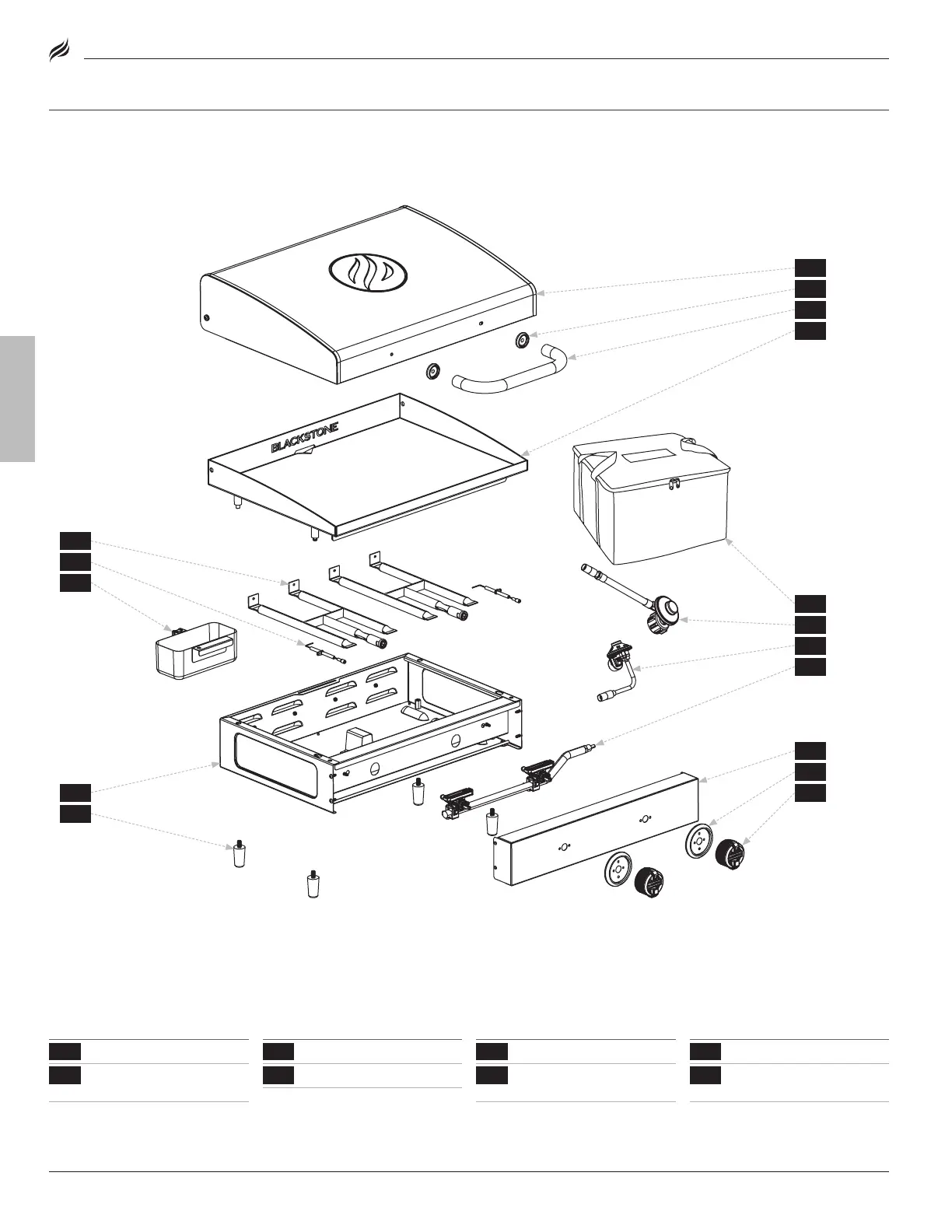 BLACKSTONE