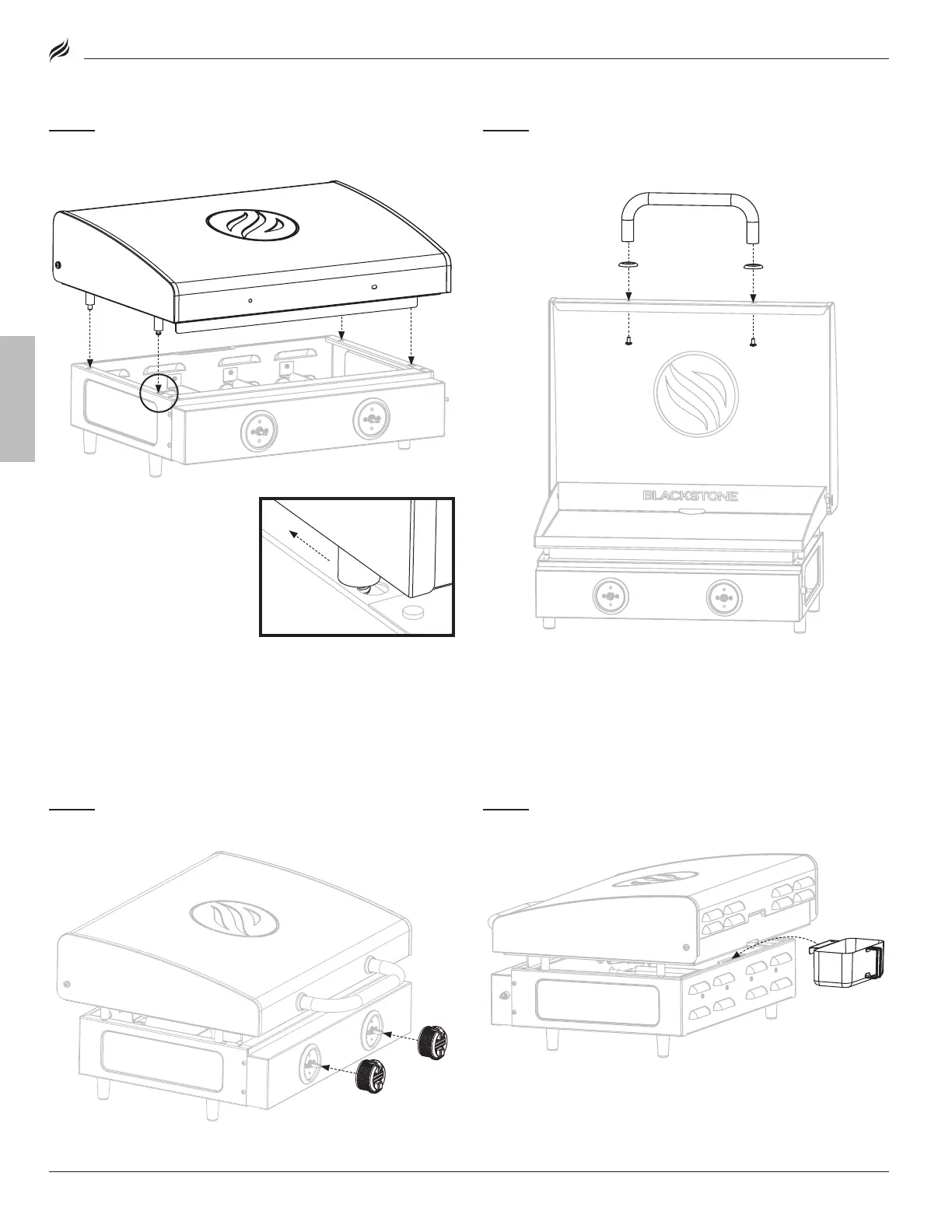 BLACKSTONE