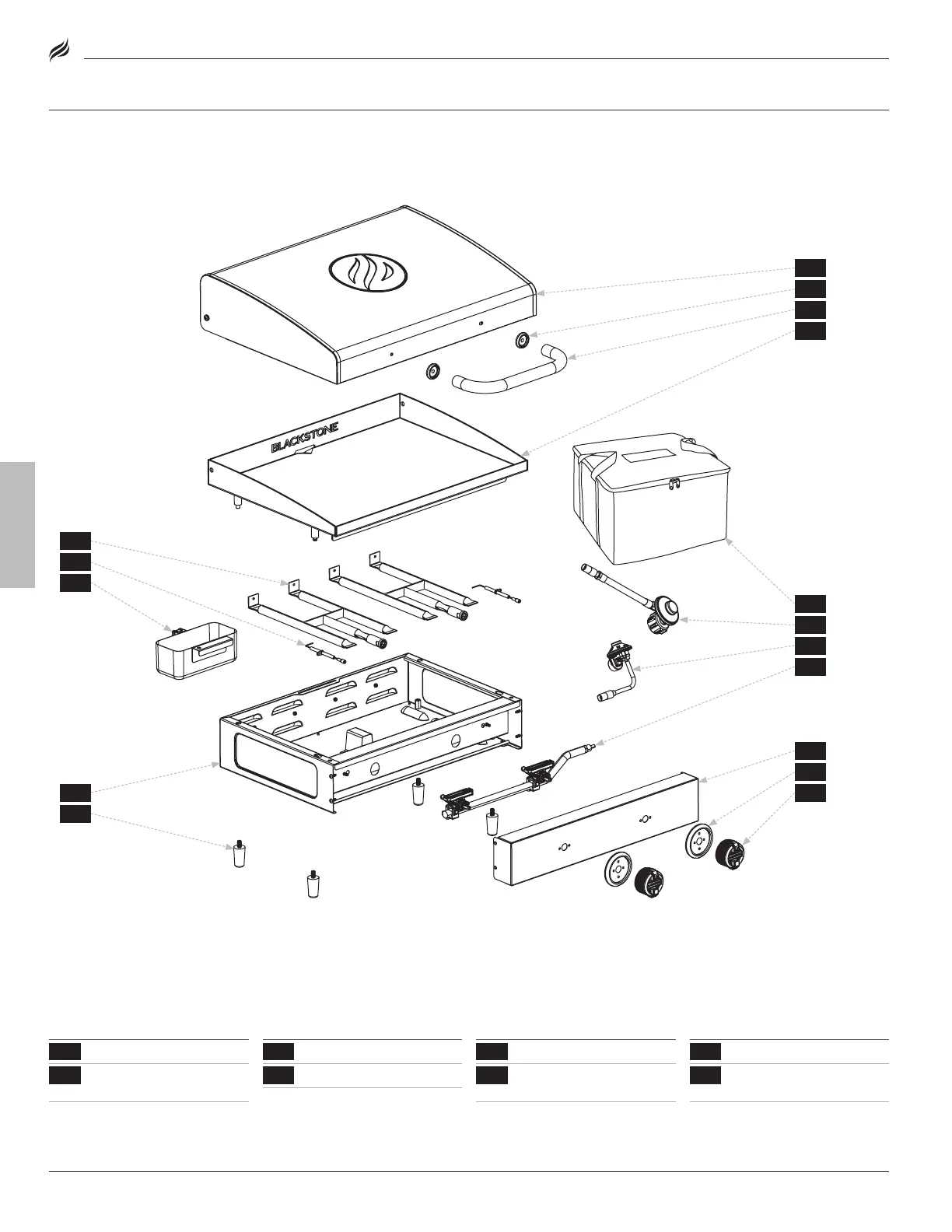 BLACKSTONE