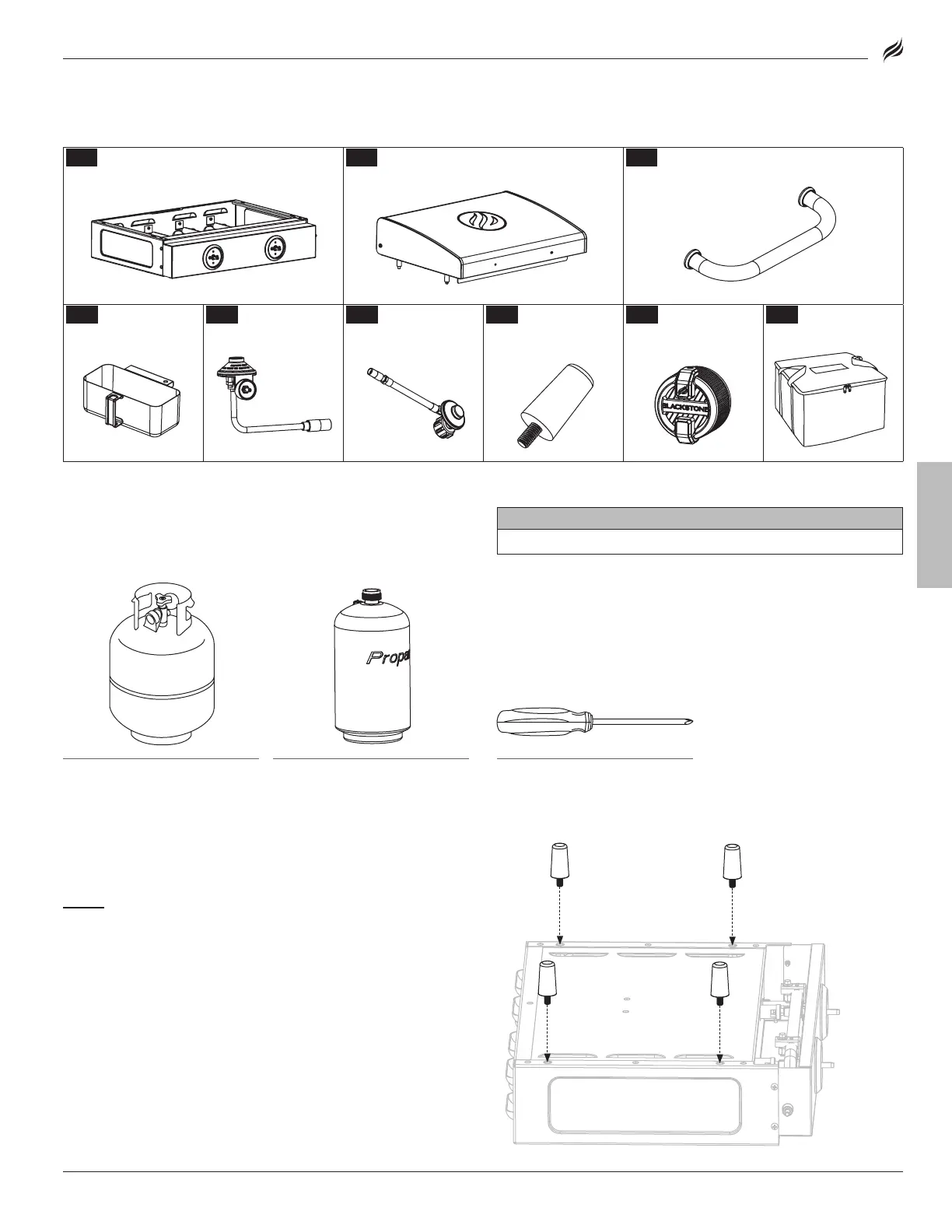 BLACKSTONE

Propa