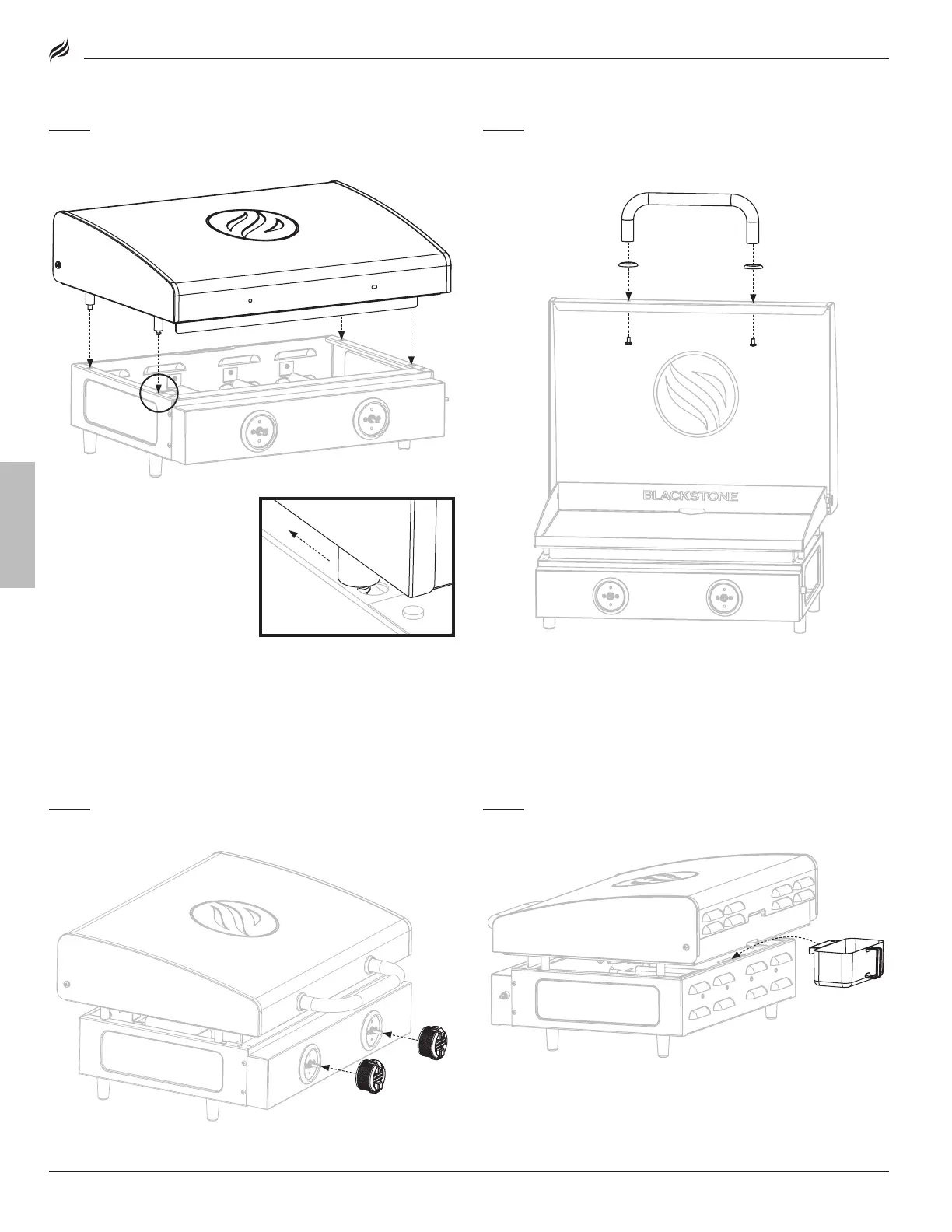 BLACKSTONE