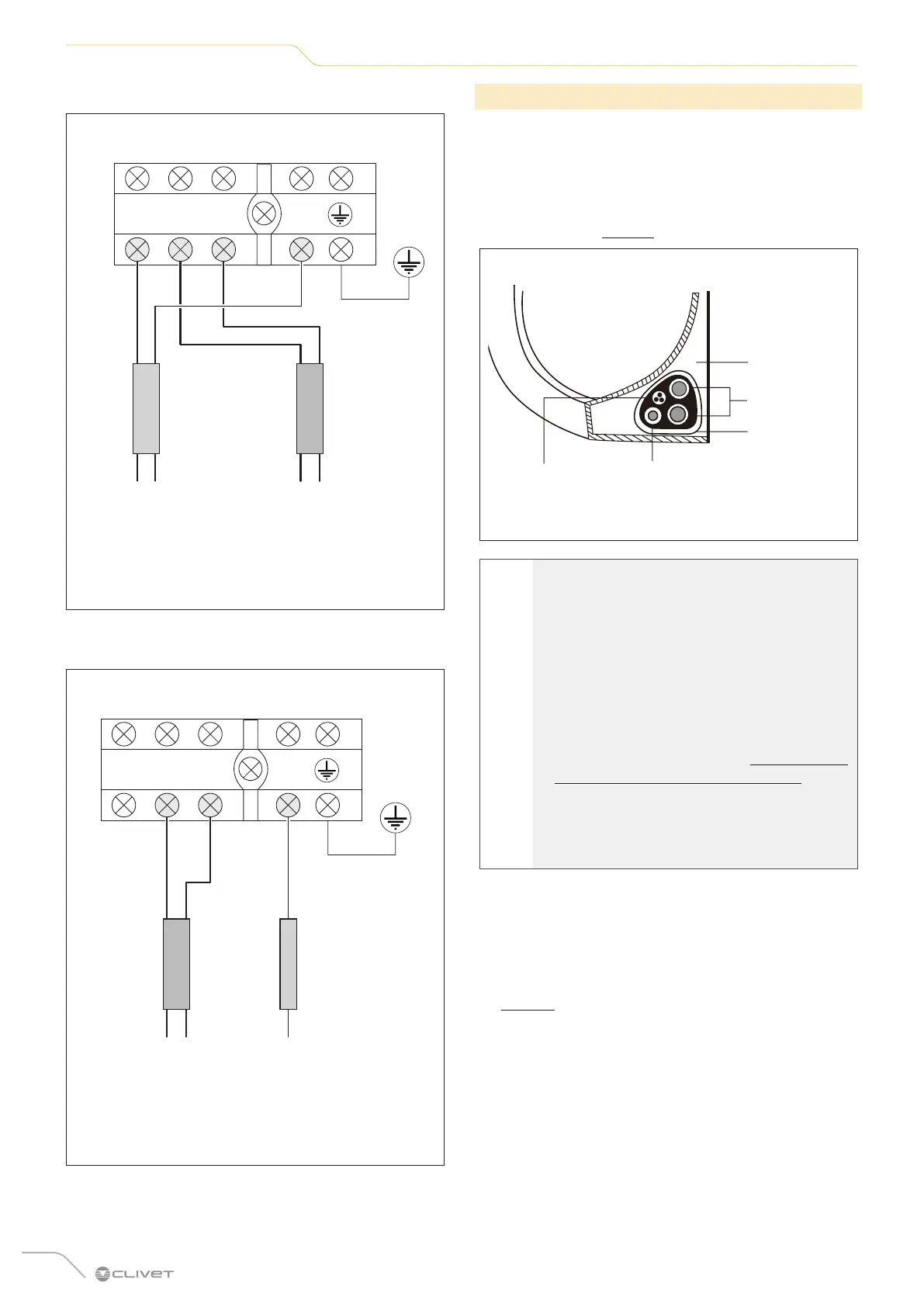 CLIVET