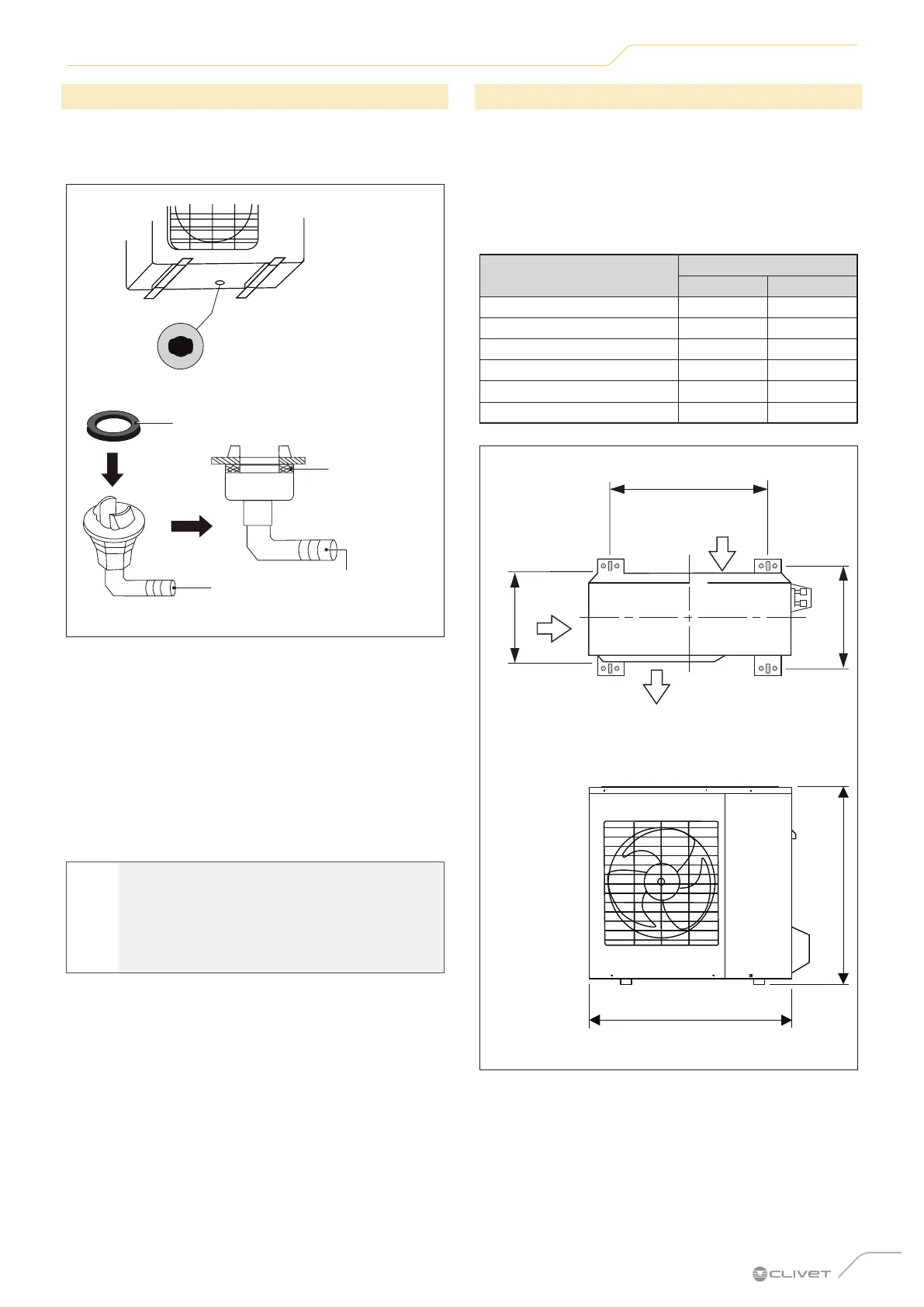 CLIVET