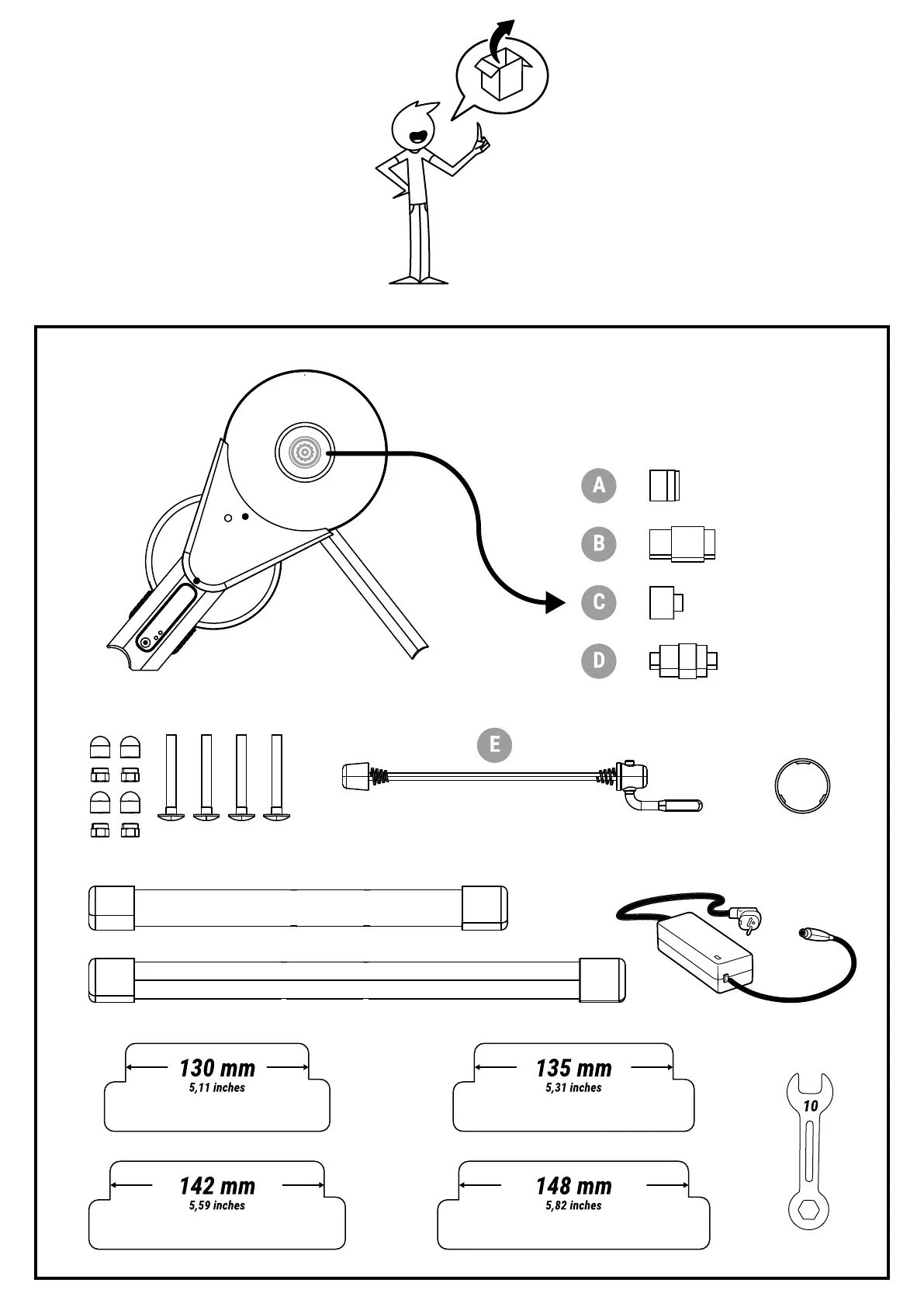 A
B
C
D
E

130 mm
5,11 inches

135 mm
5,31 inches

142 mm
5,59 inches

148 mm
5,82 inches

10