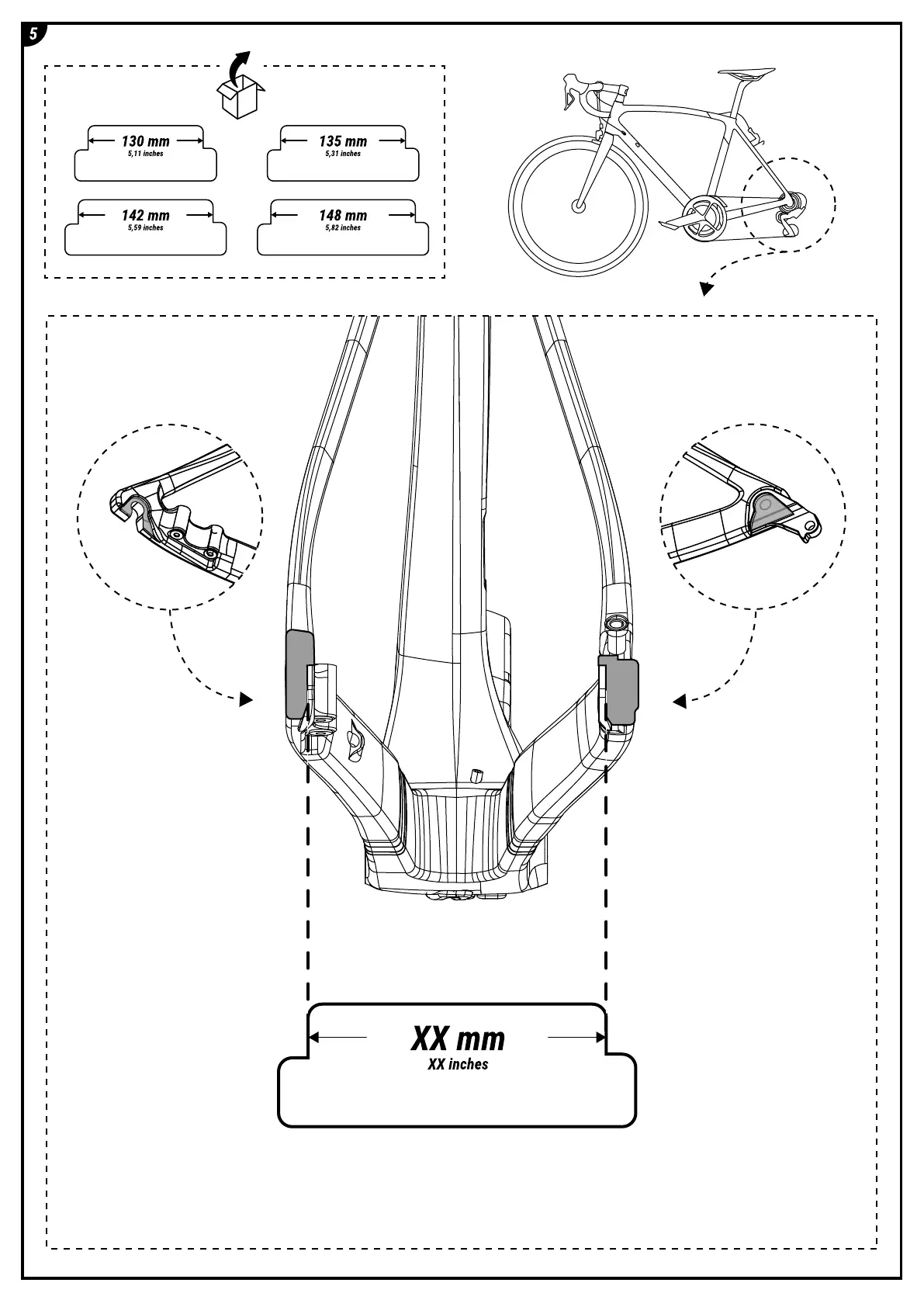 5

130 mm
5,11 inches

135 mm
5,31 inches

142 mm
5,59 inches

148 mm
5,82 inches

XX mm
XX inches