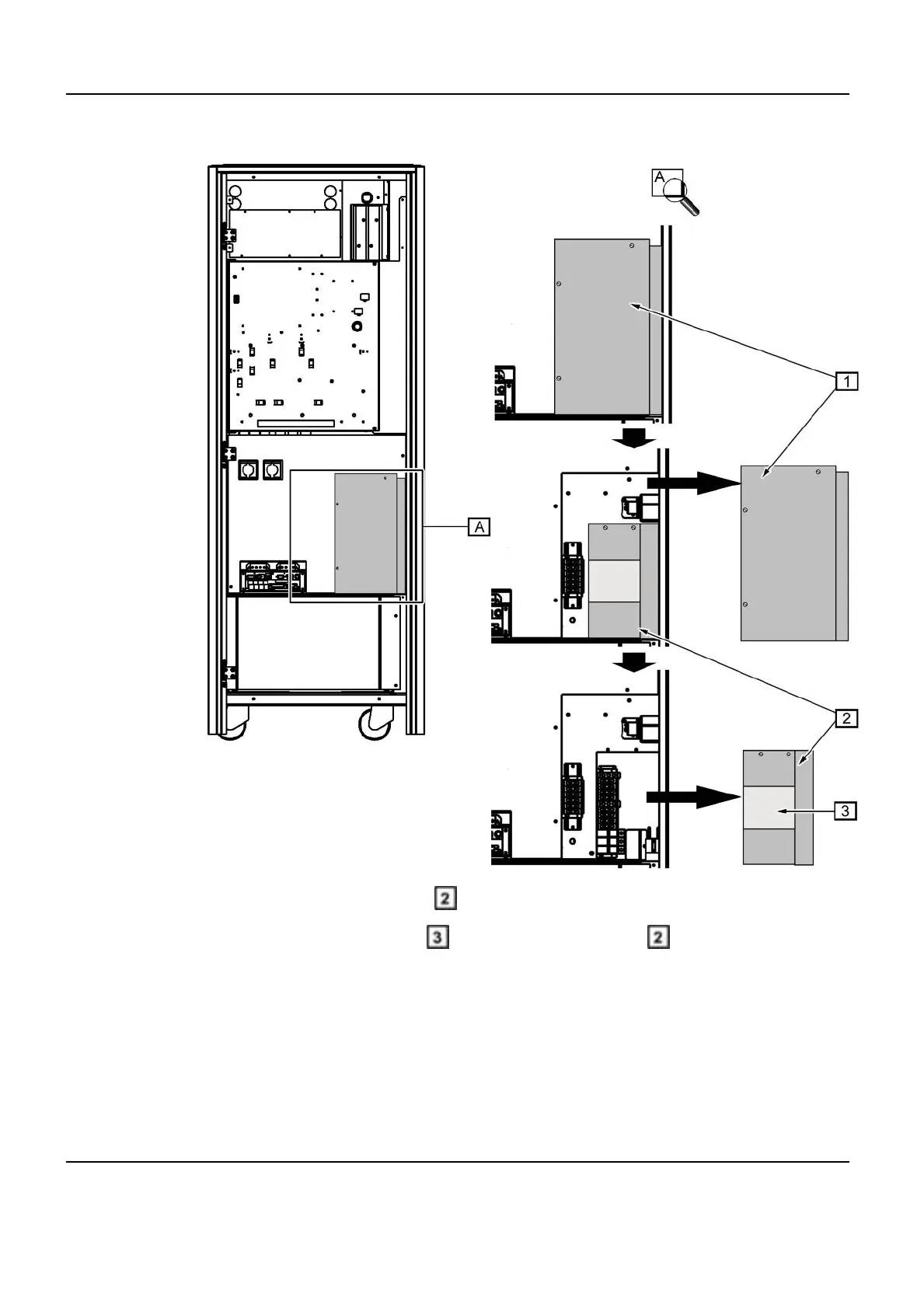 A

A

1

2

3

2

3

2