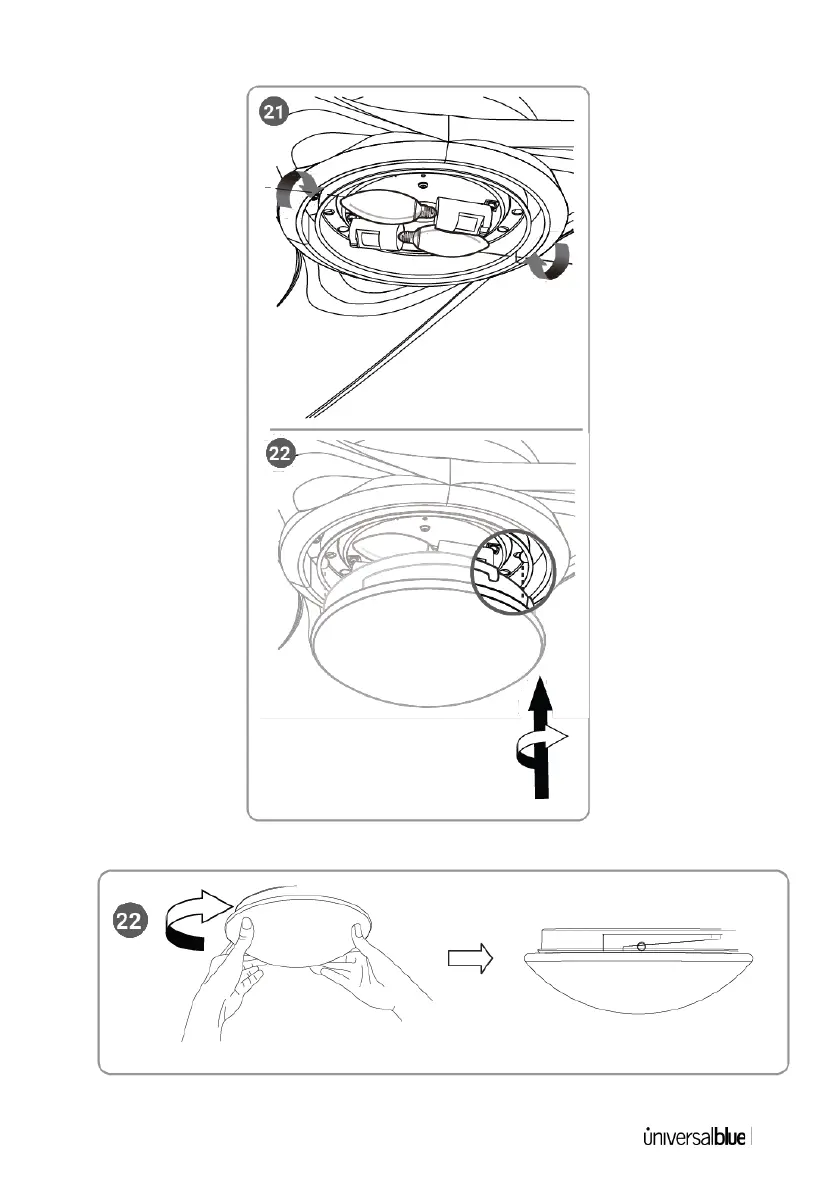 21

22

22

universalblue