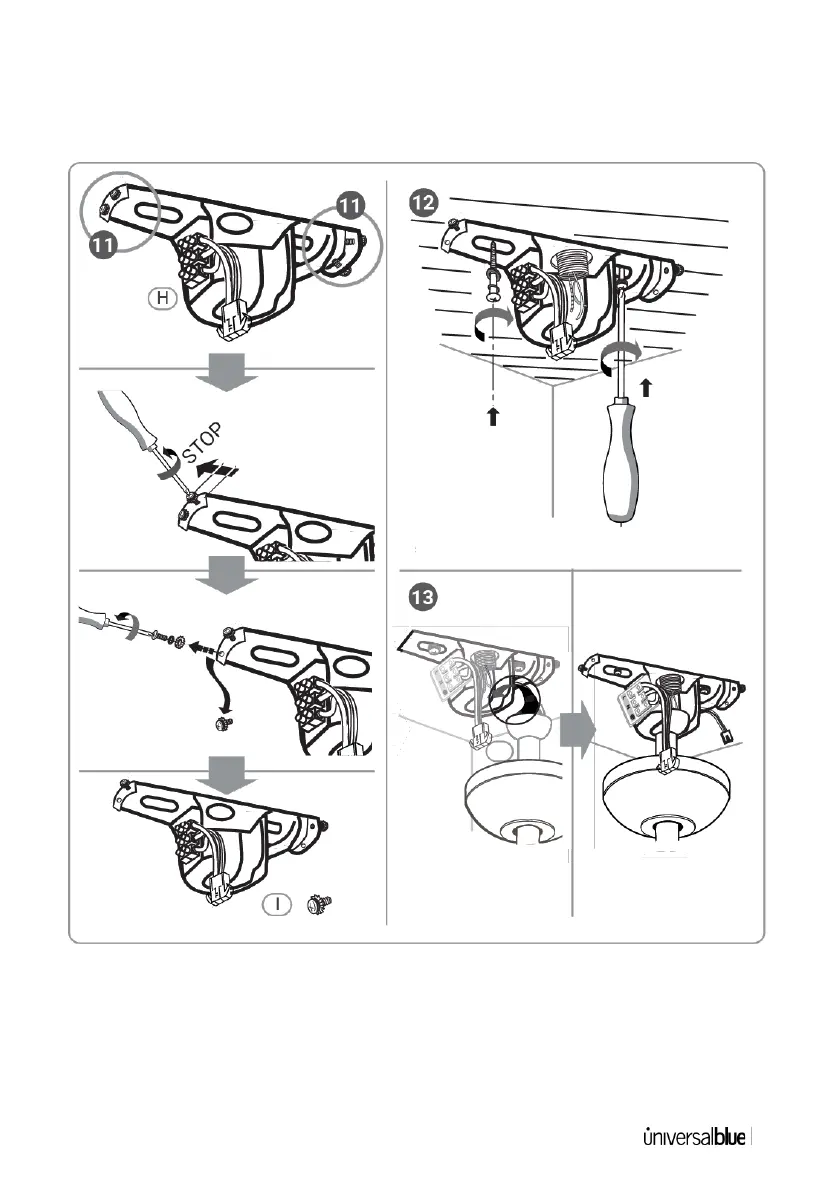 11

11

H

STOP

I

12

13

universalblue