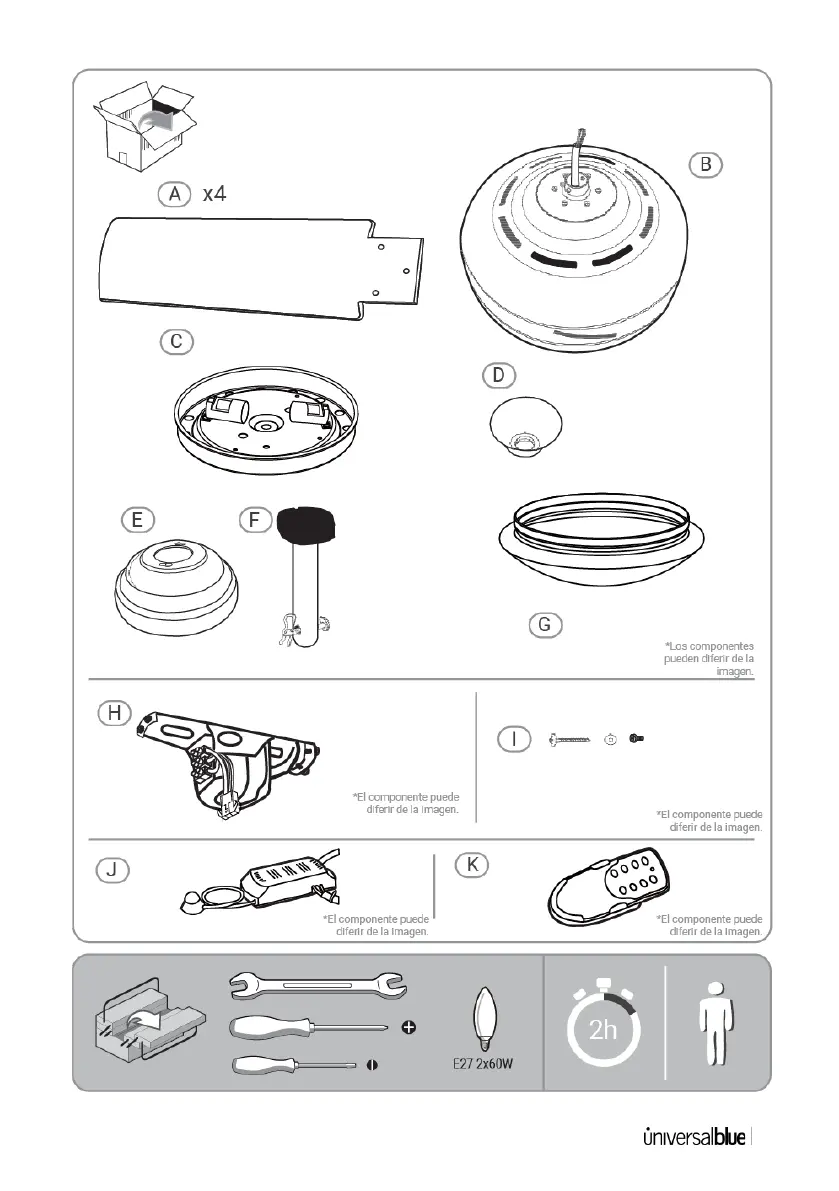 A x4

B

C

D

E

F

G

*Los componentes pueden diferir de la imagen.

H

*El componente puede diferir de la imagen.

I

*El componente puede diferir de la imagen.

J

*El componente puede diferir de la imagen.

K

*El componente puede diferir de la imagen.

E27 2x60W

2h

universalblue