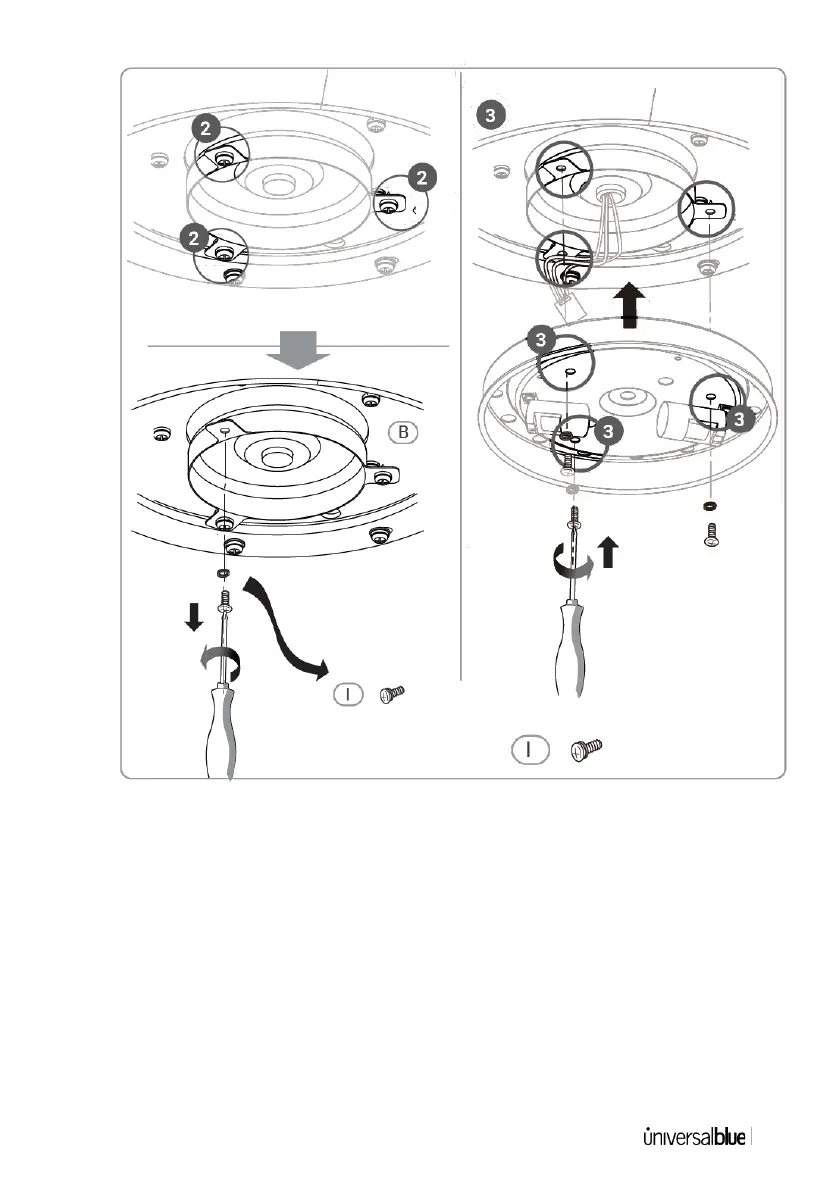 2
2
2
B
I
3
3
3
3
I
universalblue