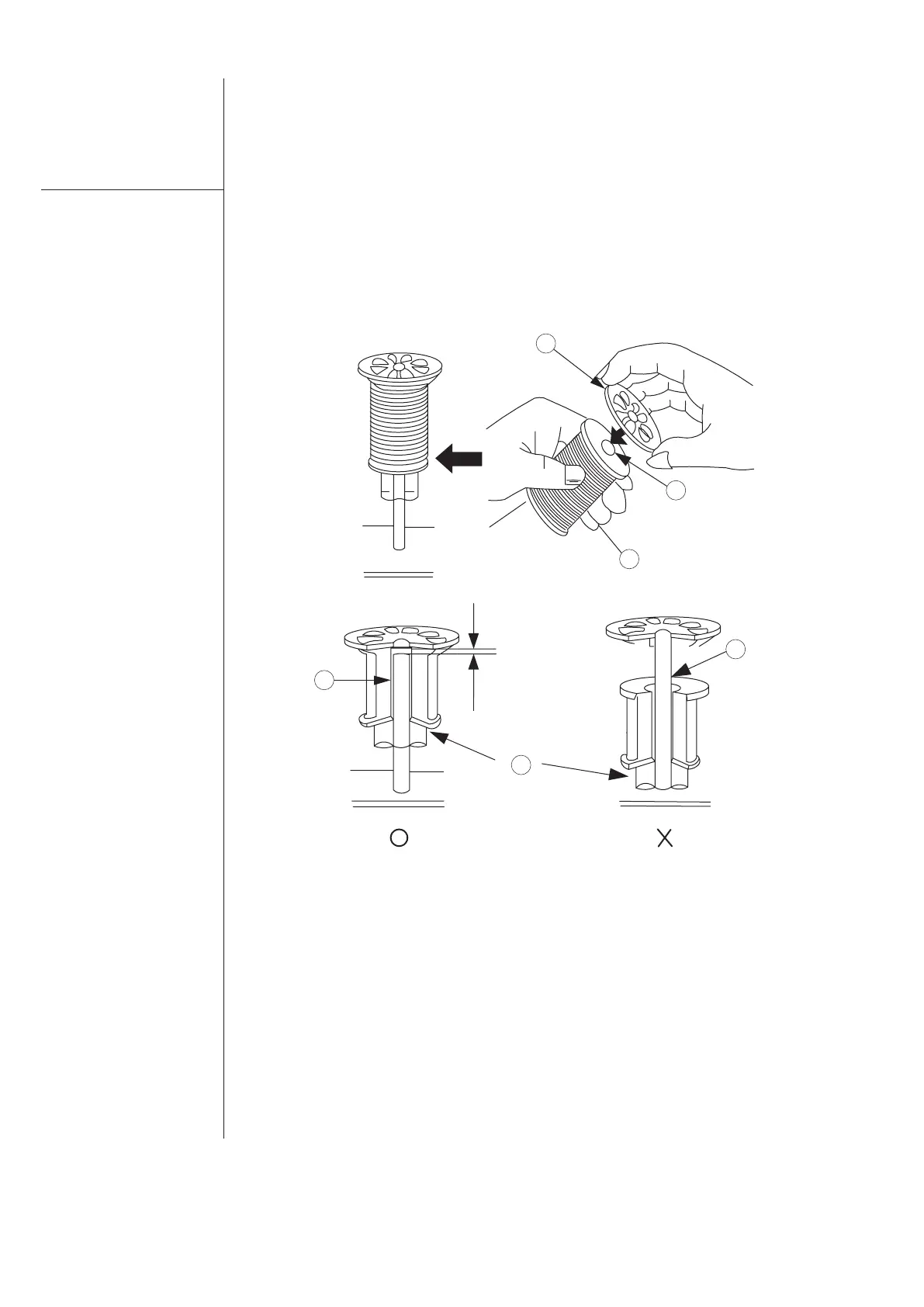 O

X