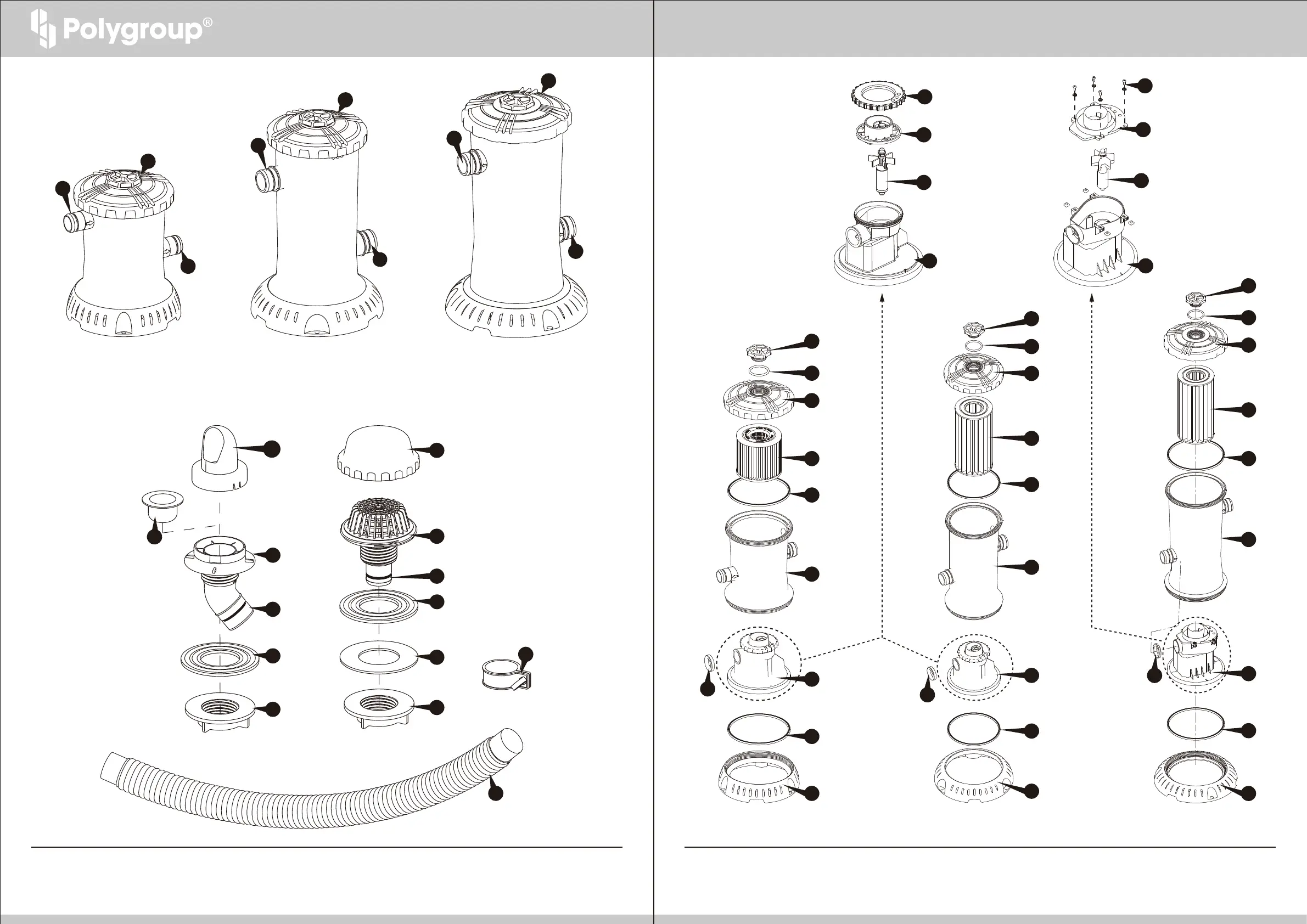 Polygroup®