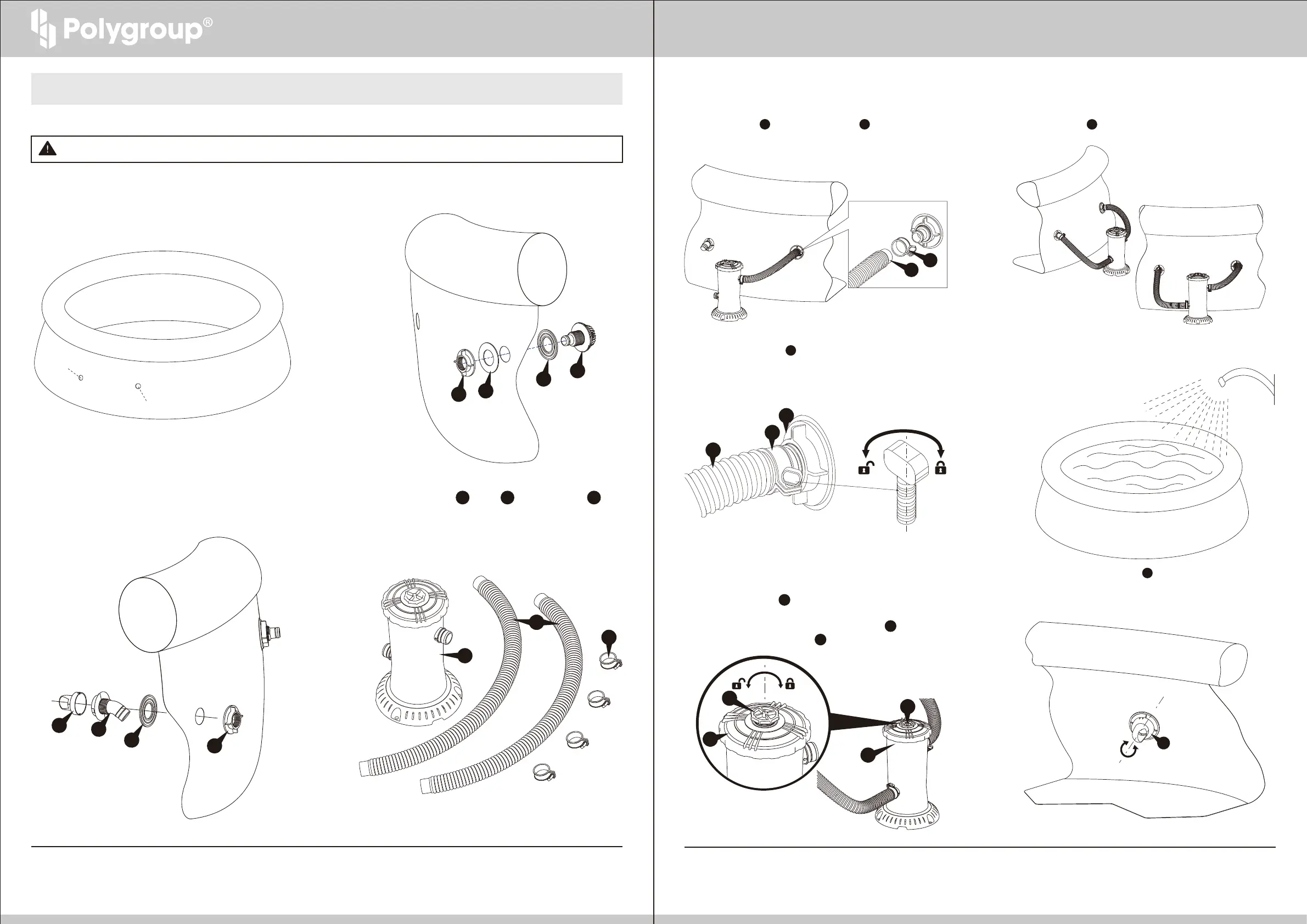 Polygroup®