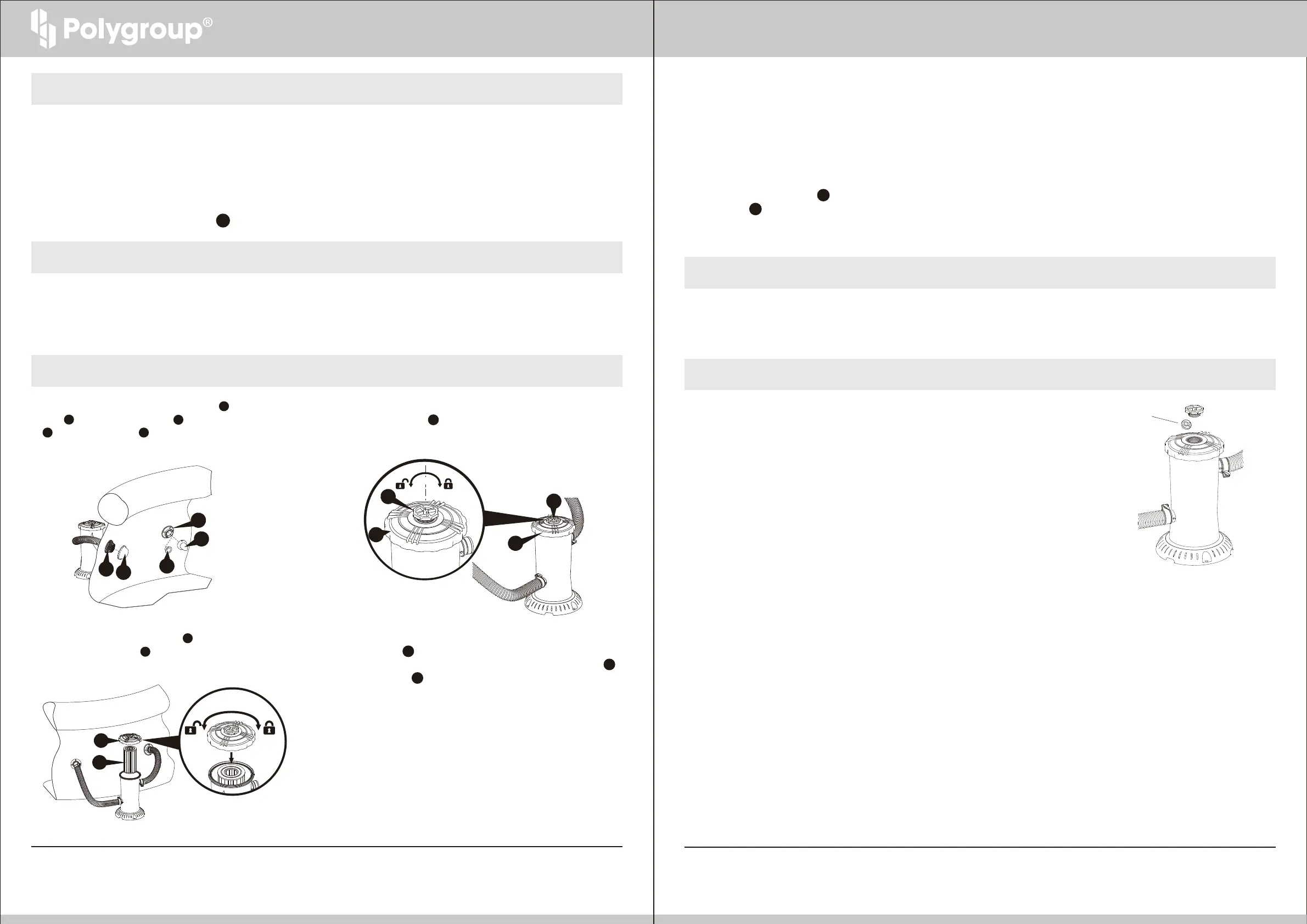 Polygroup®