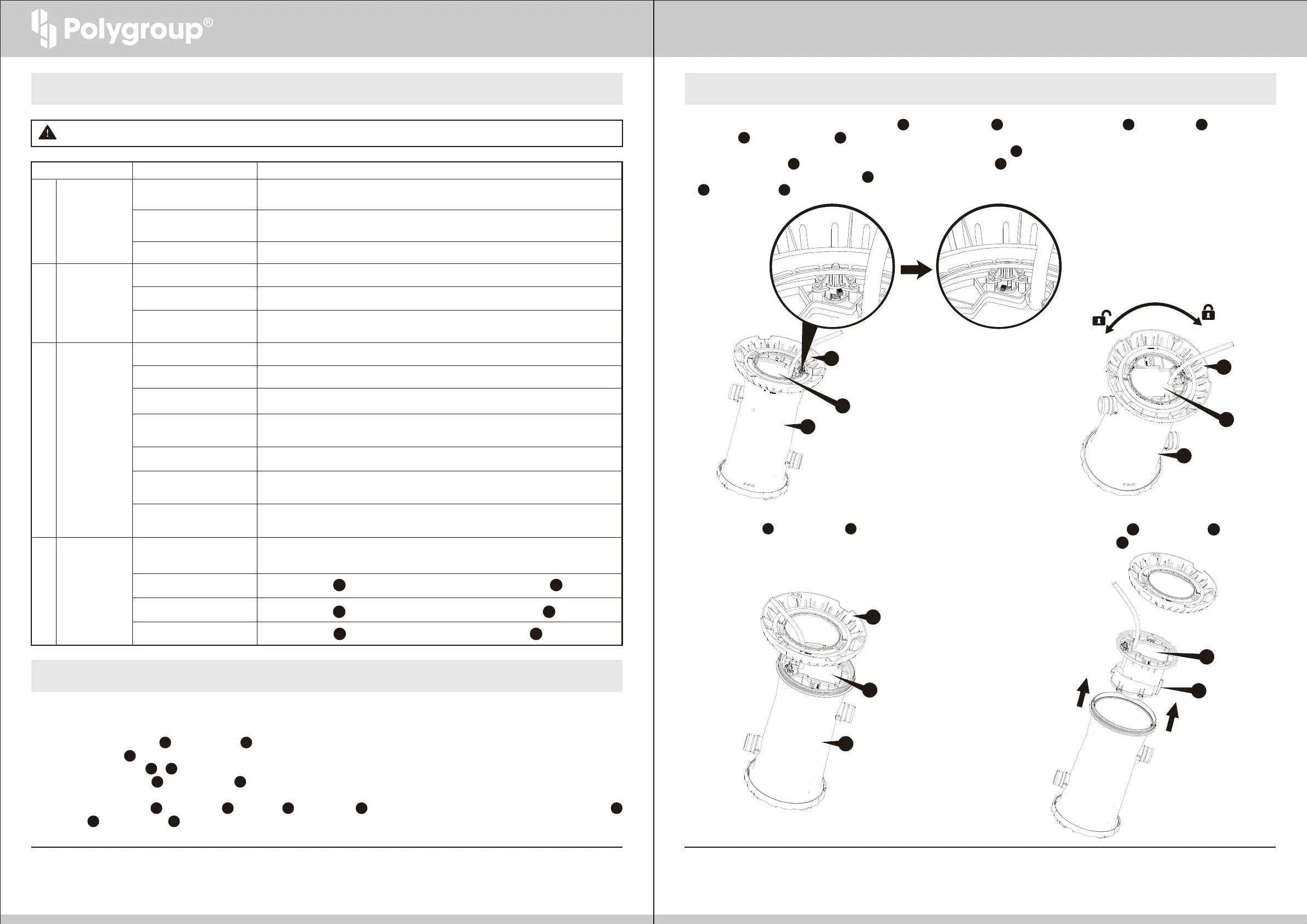 Polygroup®