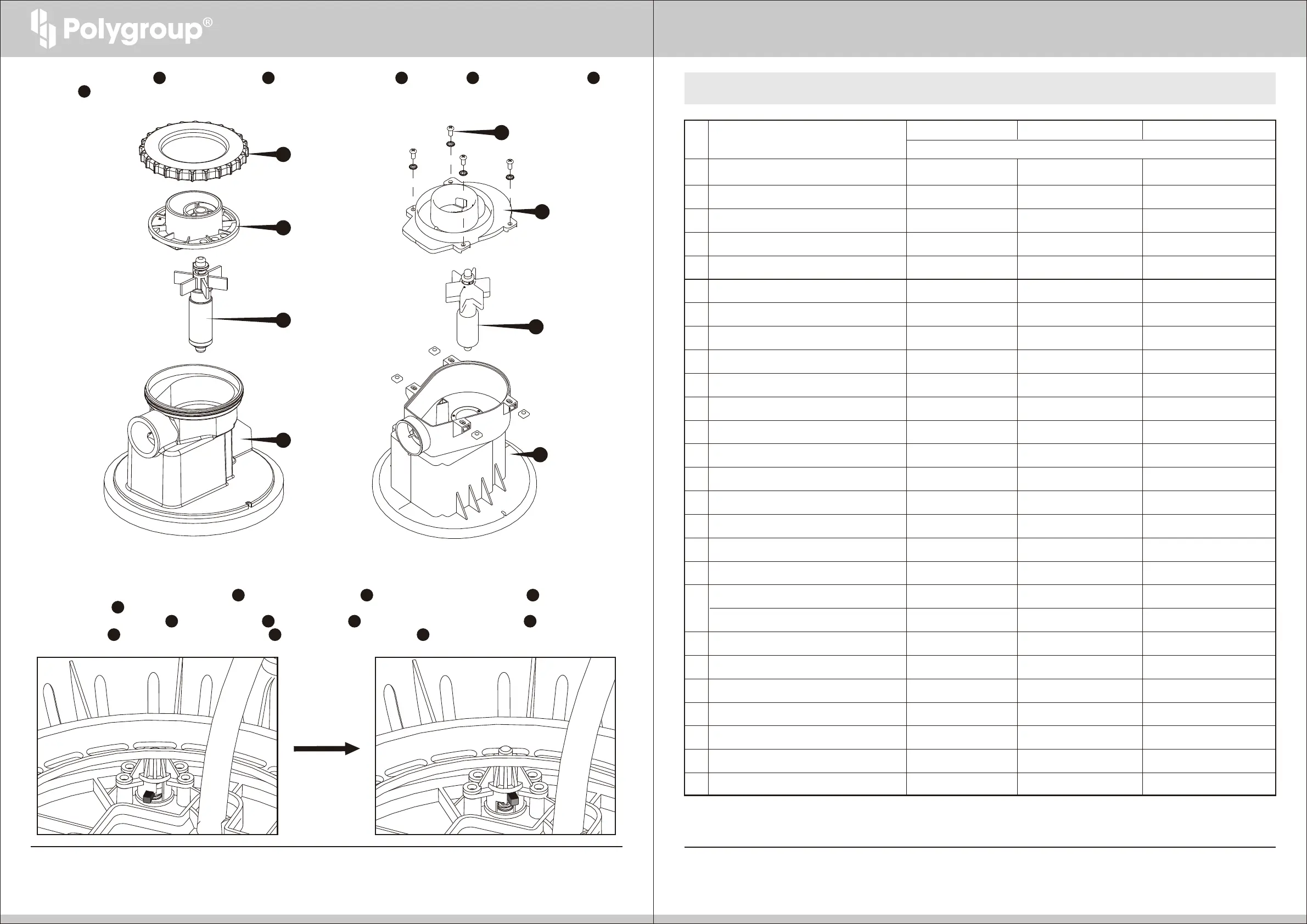 Polygroup®