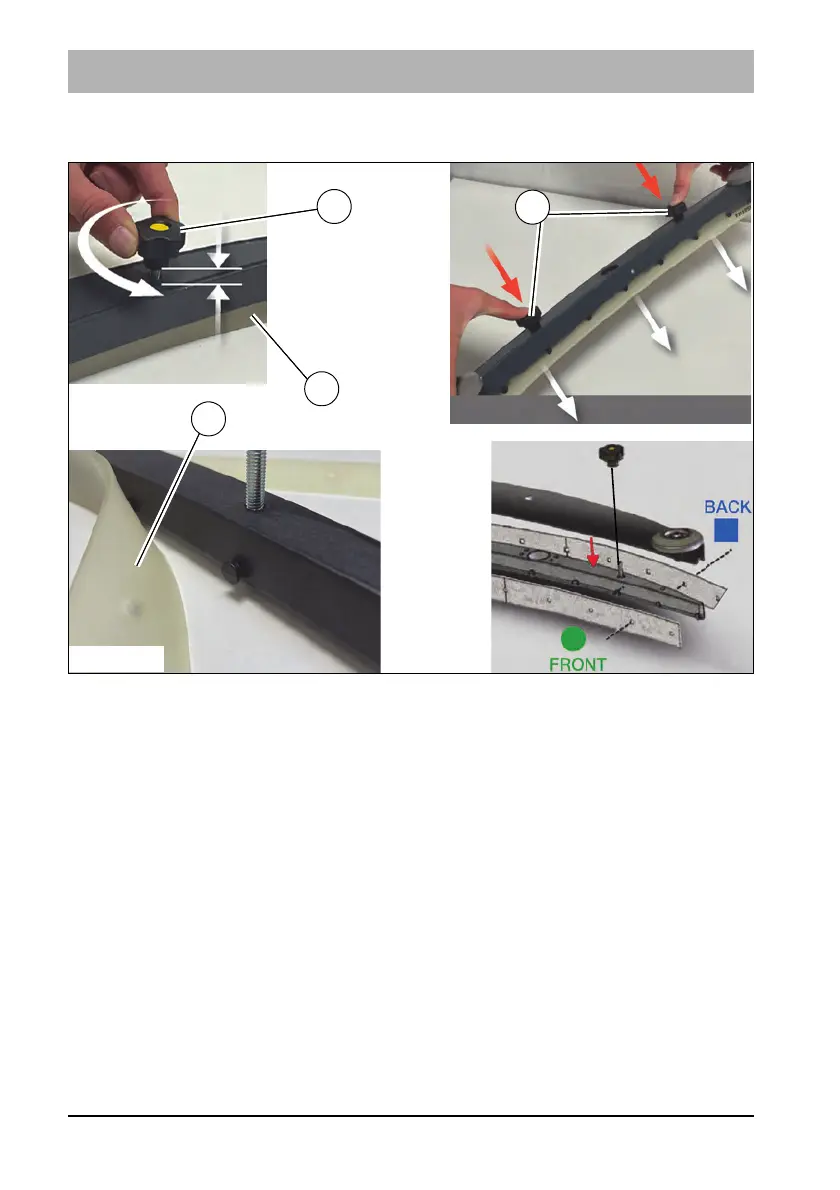 BACK

FRONT