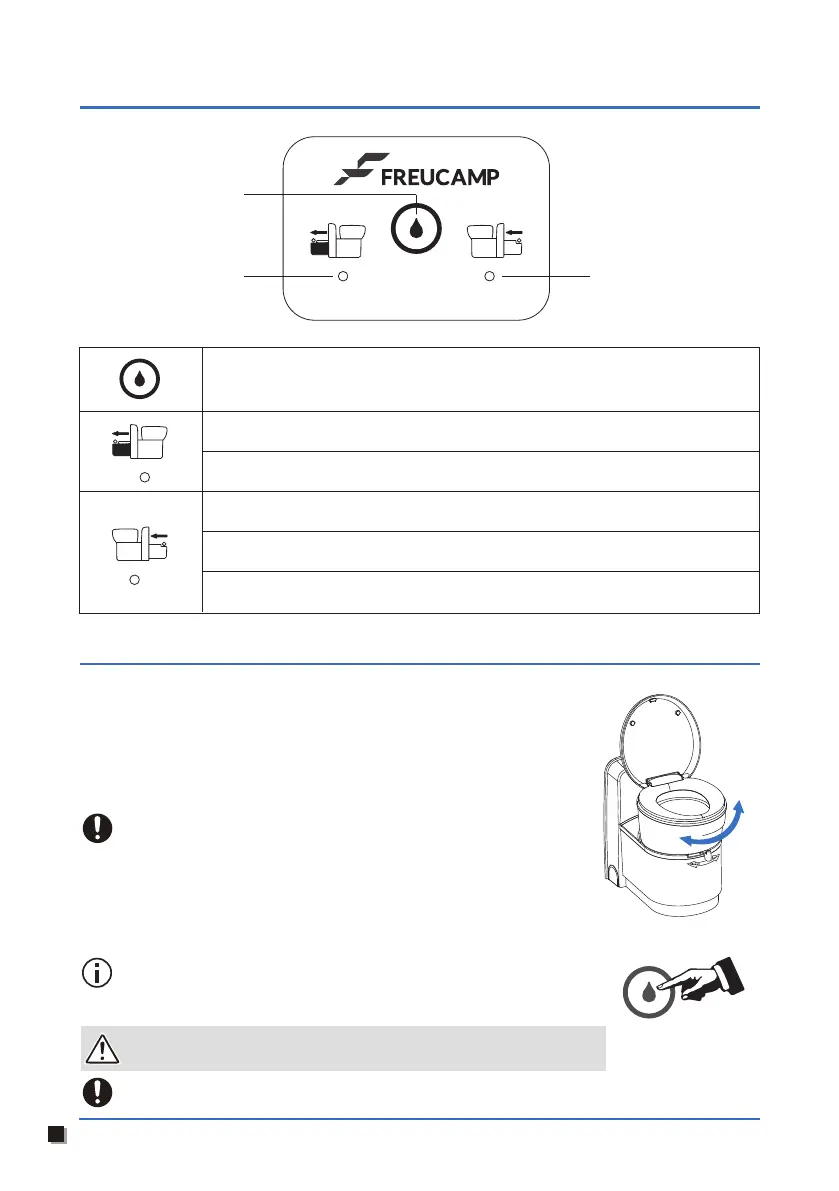 FREUCAMP