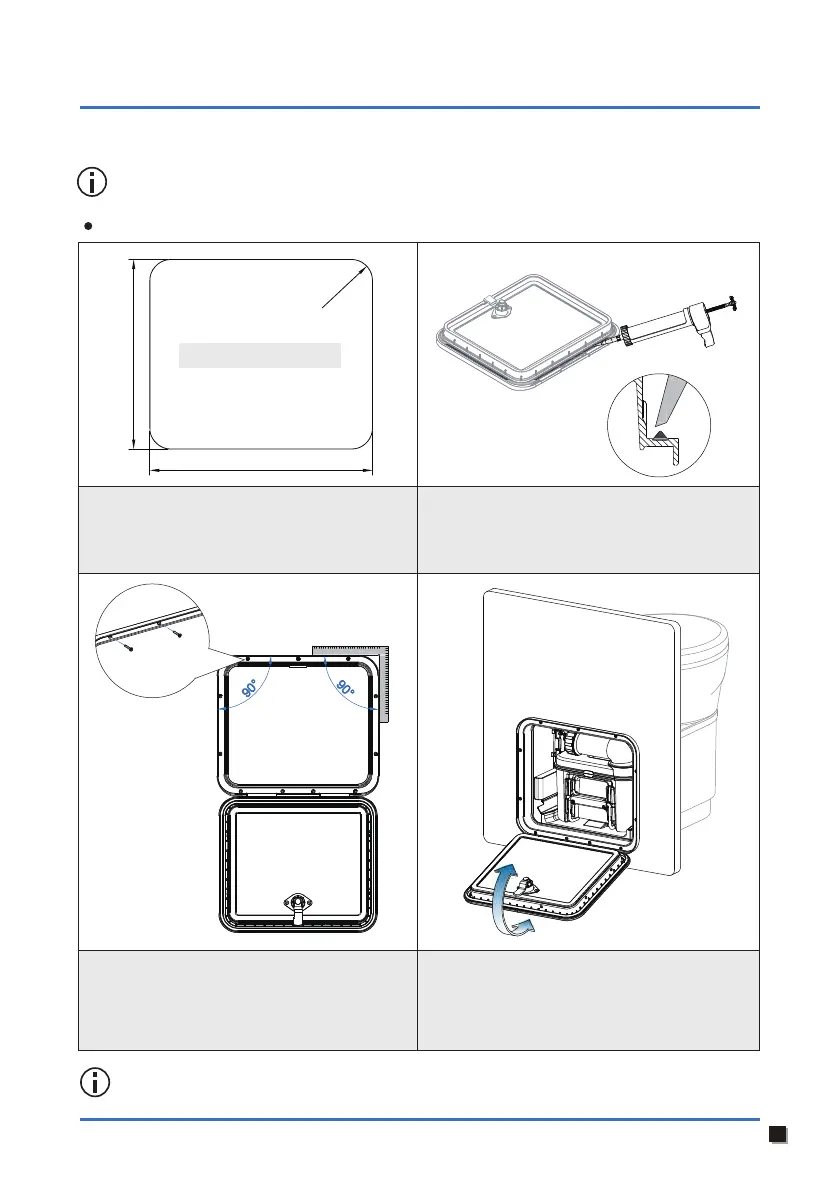 90°

90°