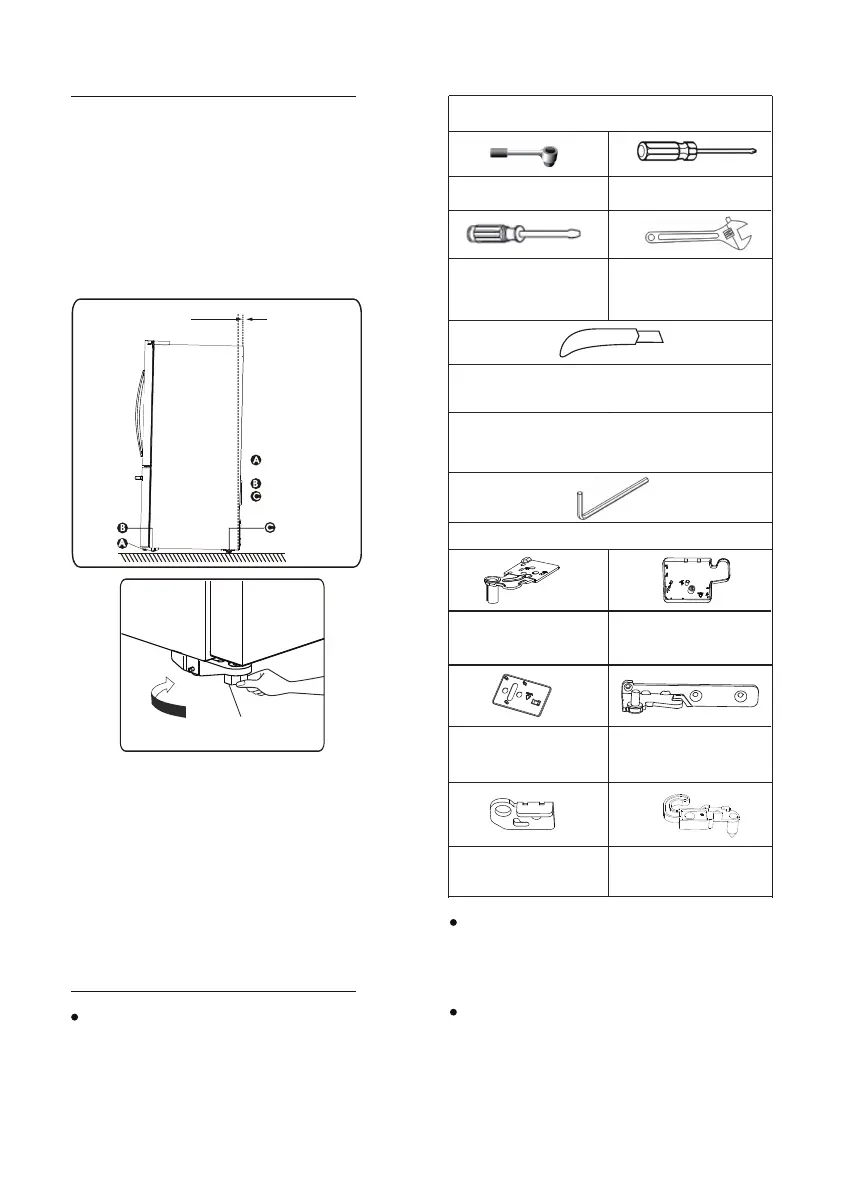 A

B
C

B
C
A