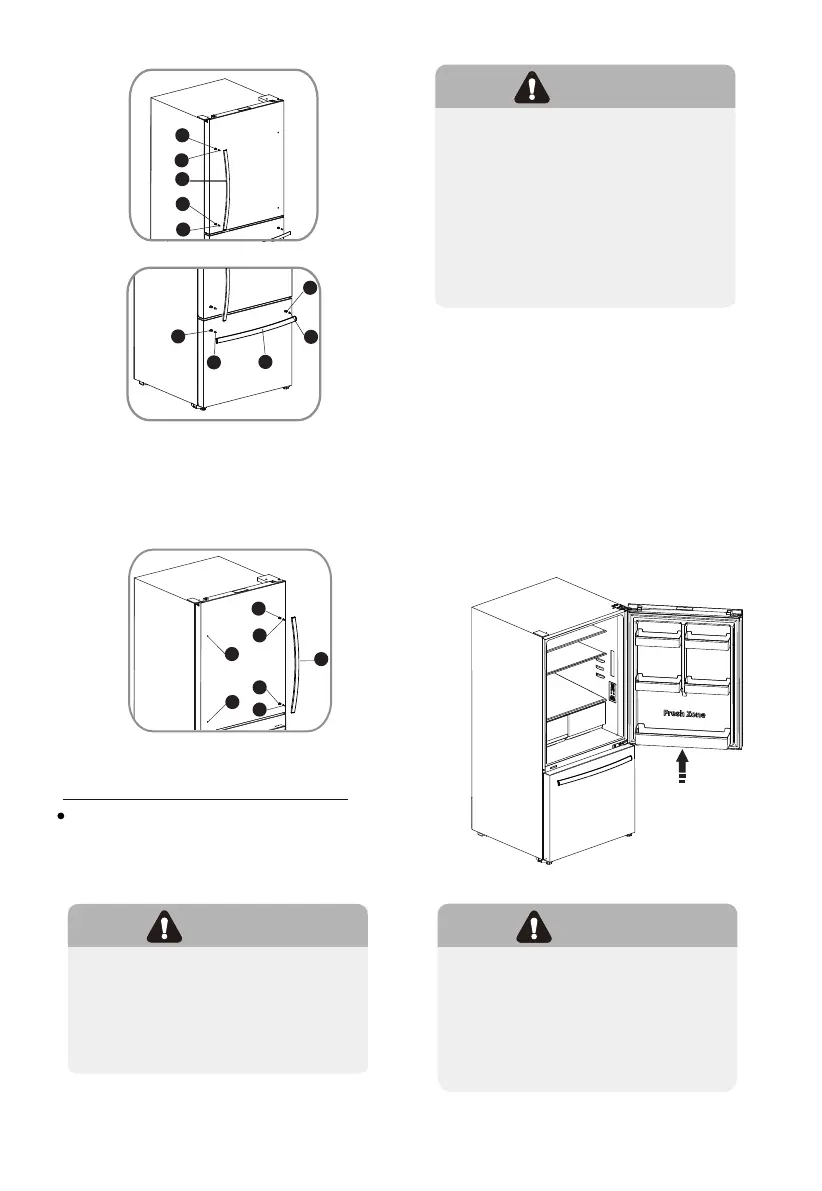 Fresh Zone