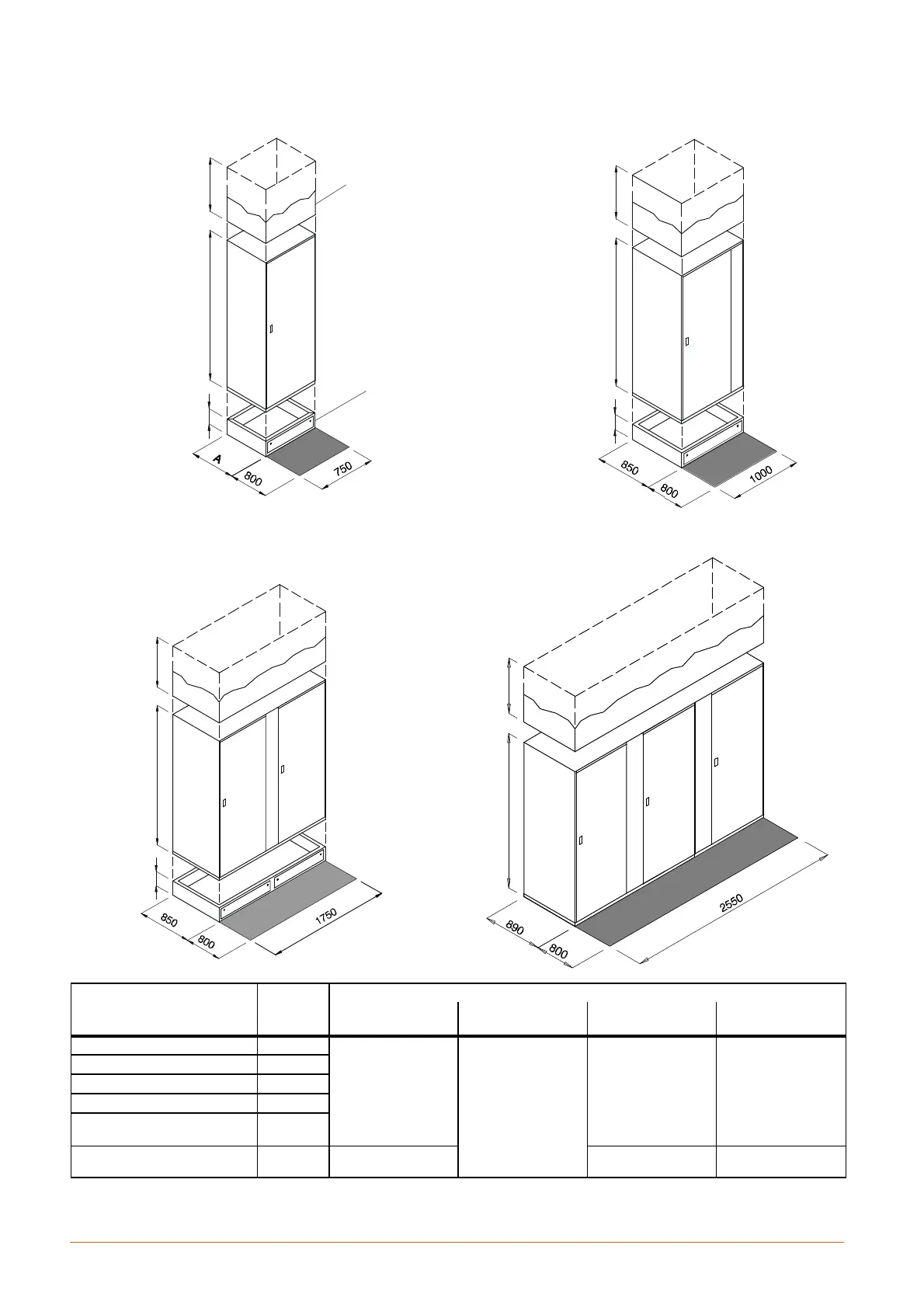 A
800
750

850
800
1000

850
800
1750

890
800
2550