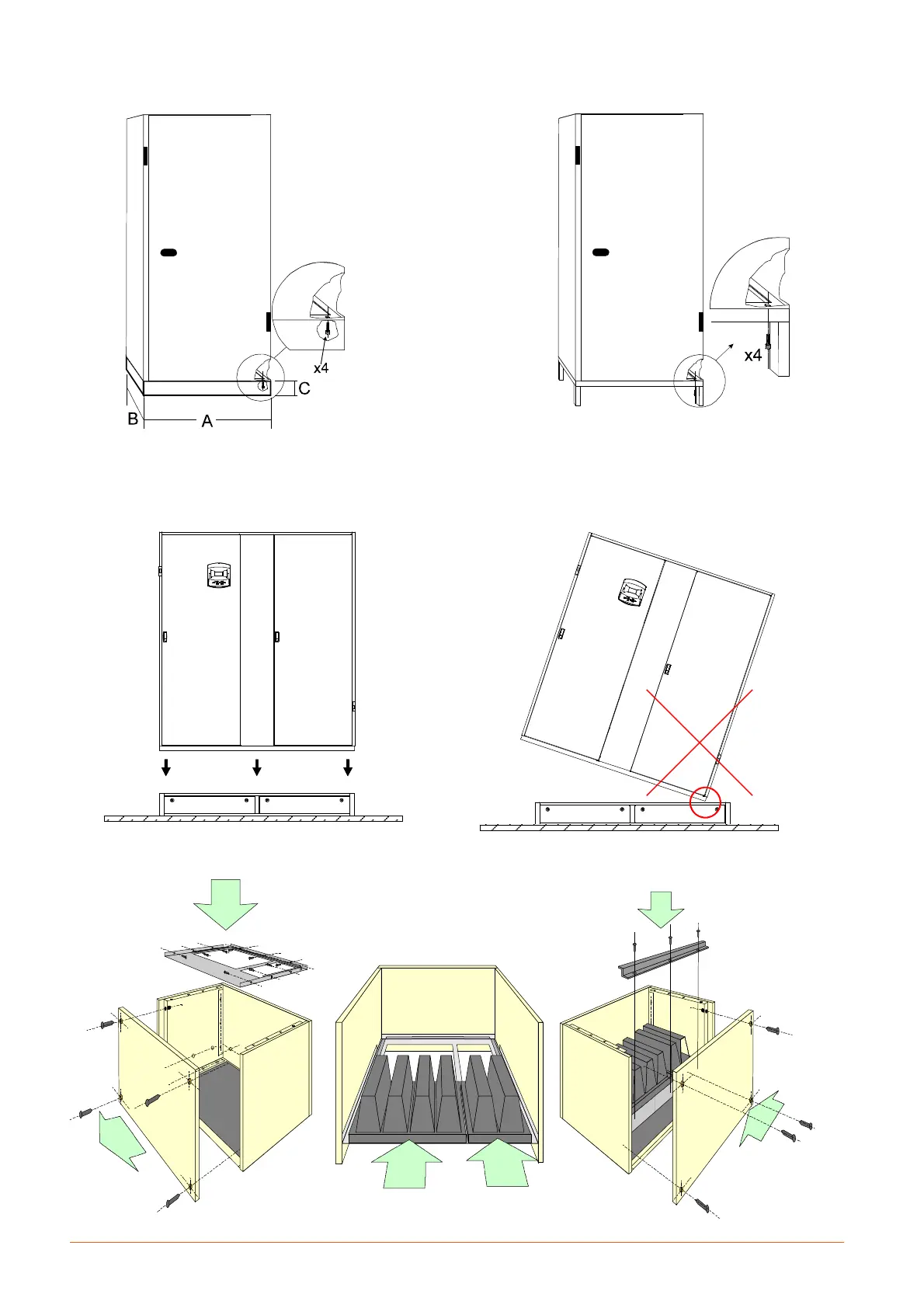 x4
C
B
A

x4