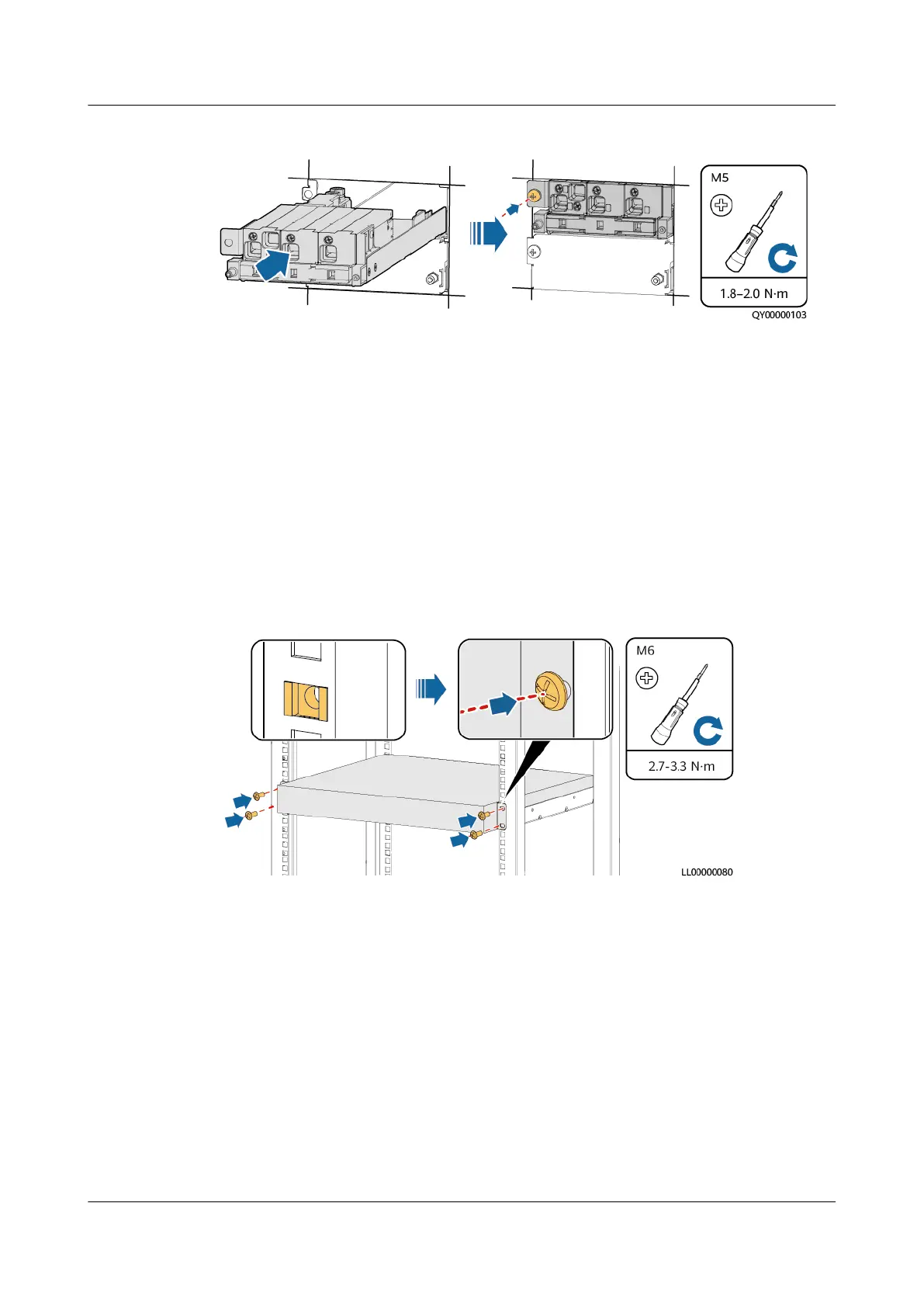 M5

1.8–2.0 N·m

QY00000103

M6

2.7-3.3 N·m

LL00000080