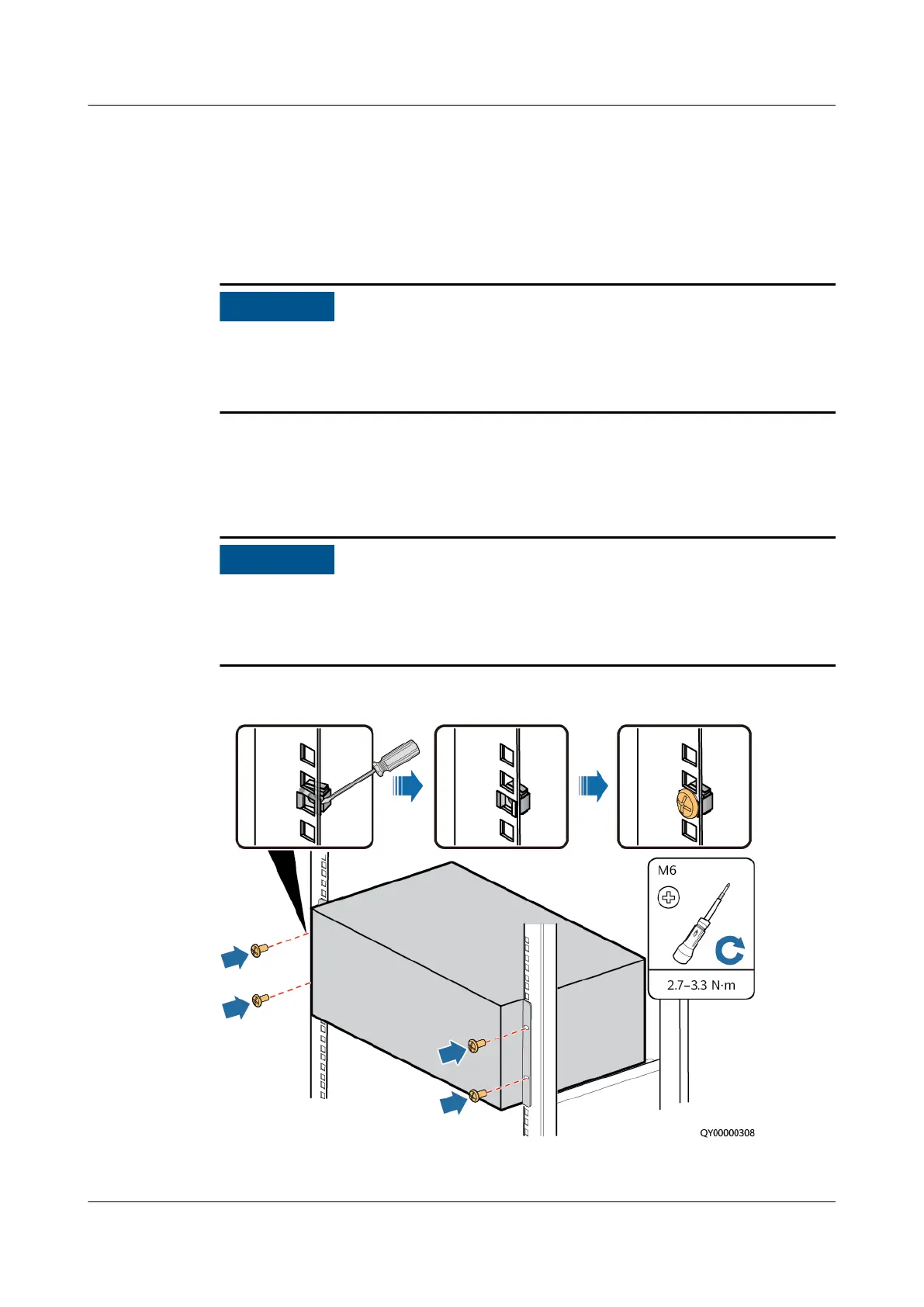 M6

2.7–3.3 N·m

QY00000308