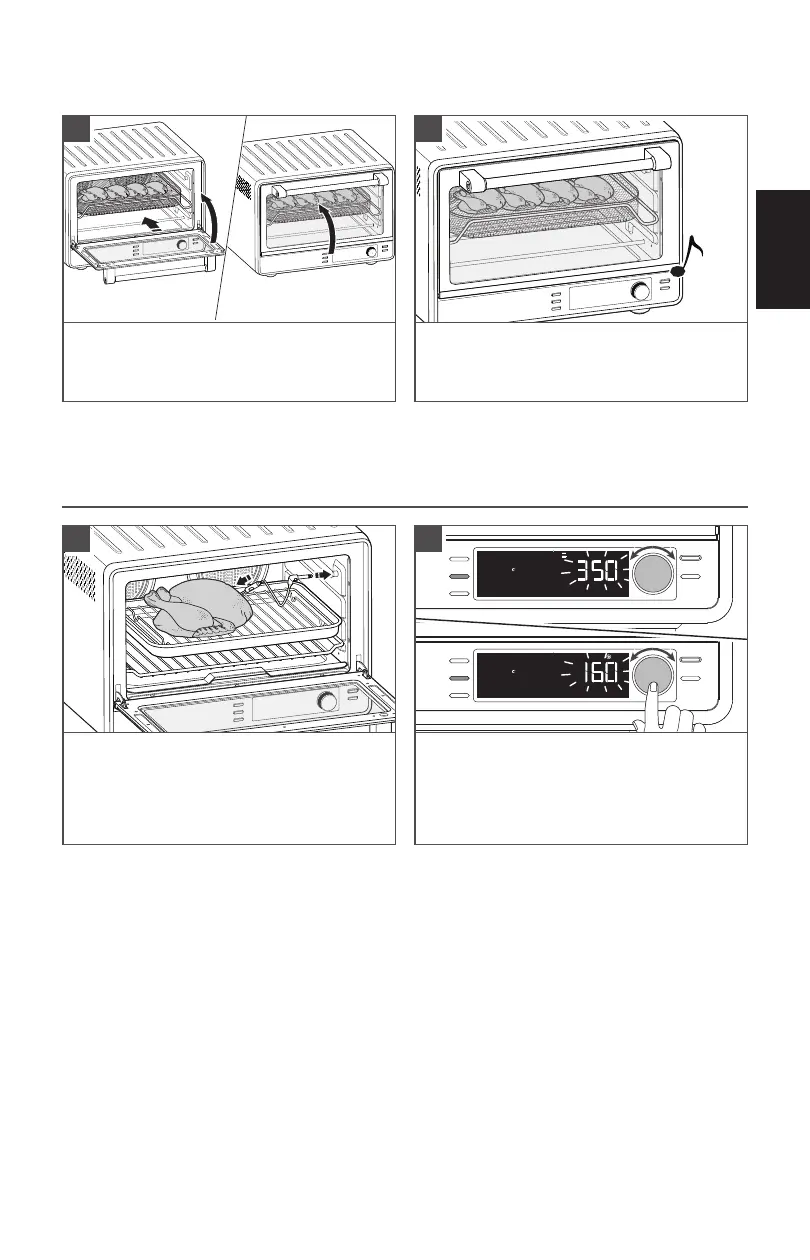 350

160