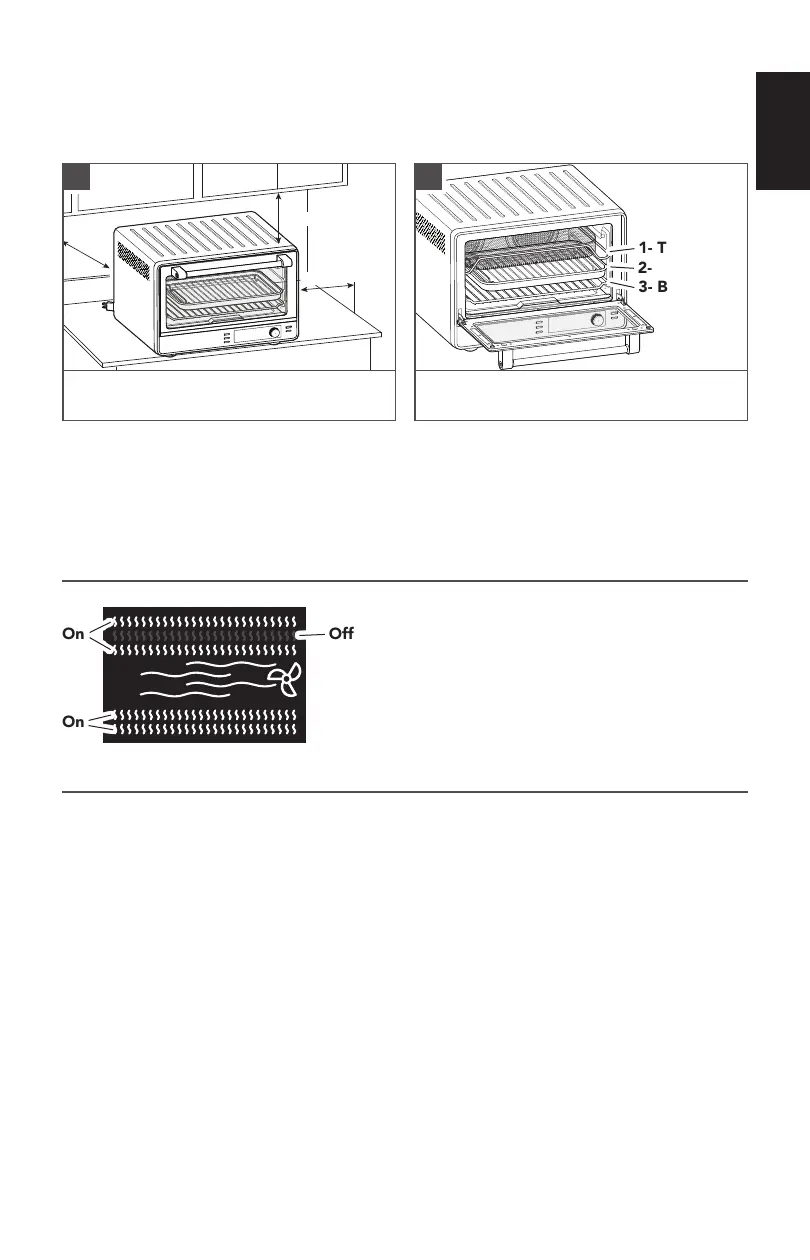 1- T
2-
3- B

On
Off
On