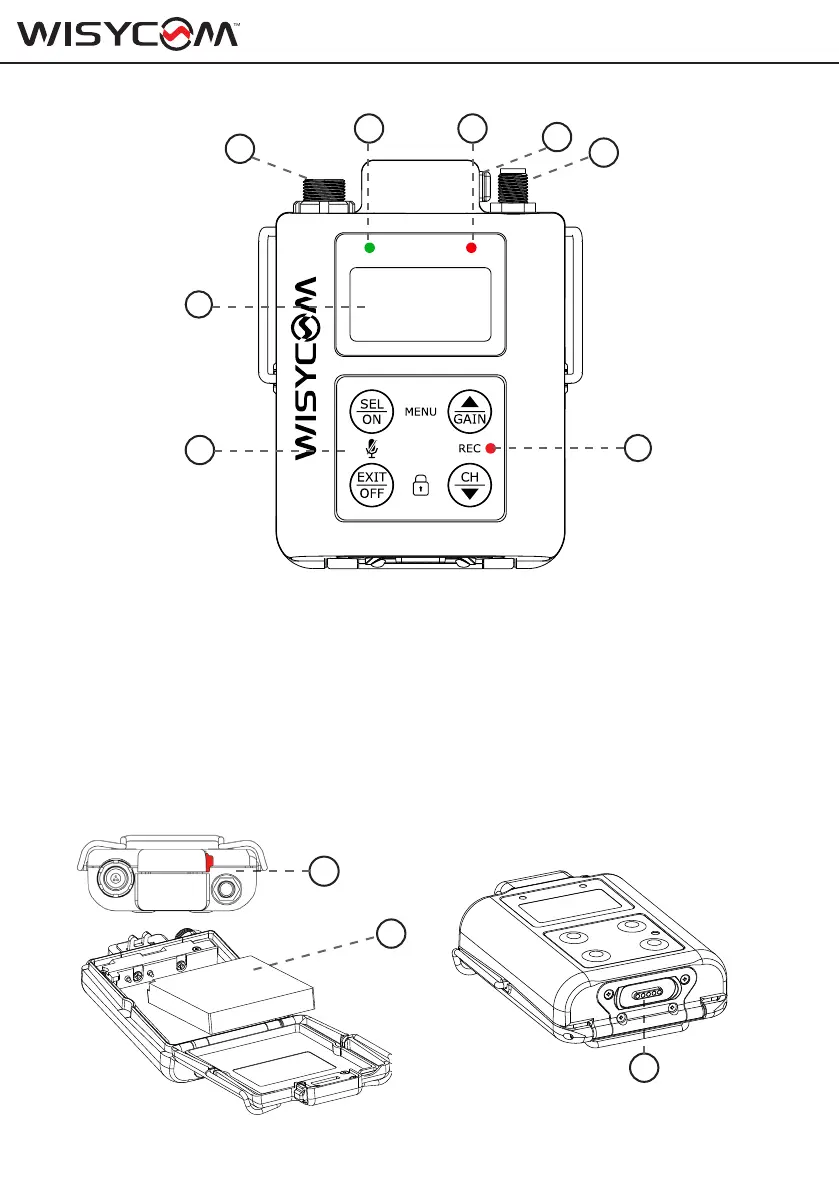 WISYCOM™

WISYCOM

SEL
ON

MENU

GAIN

REC

EXIT
OFF

CH