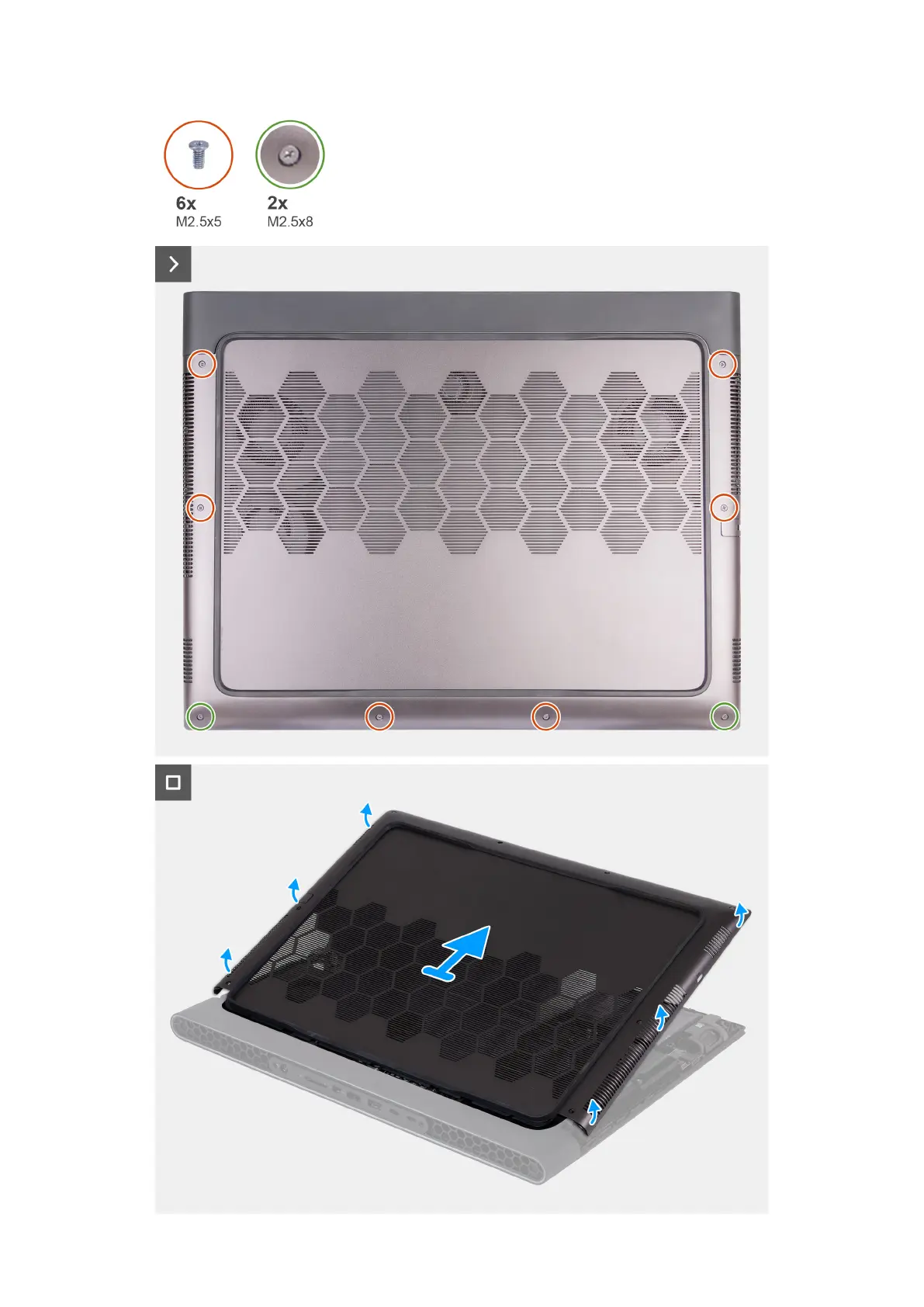 6x
M2.5x5

2x
M2.5x8