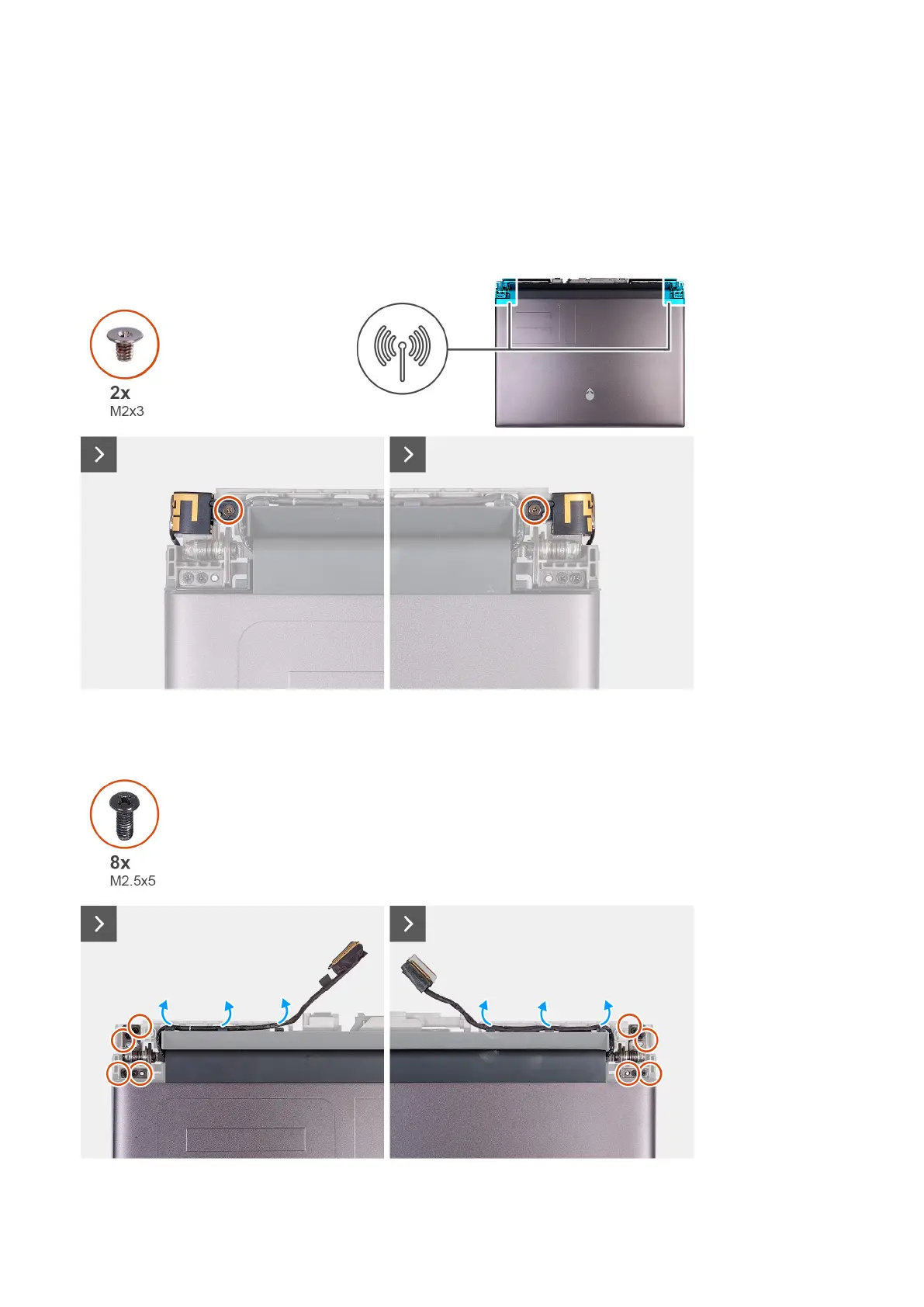 2x
M2x3

8x
M2.5x5