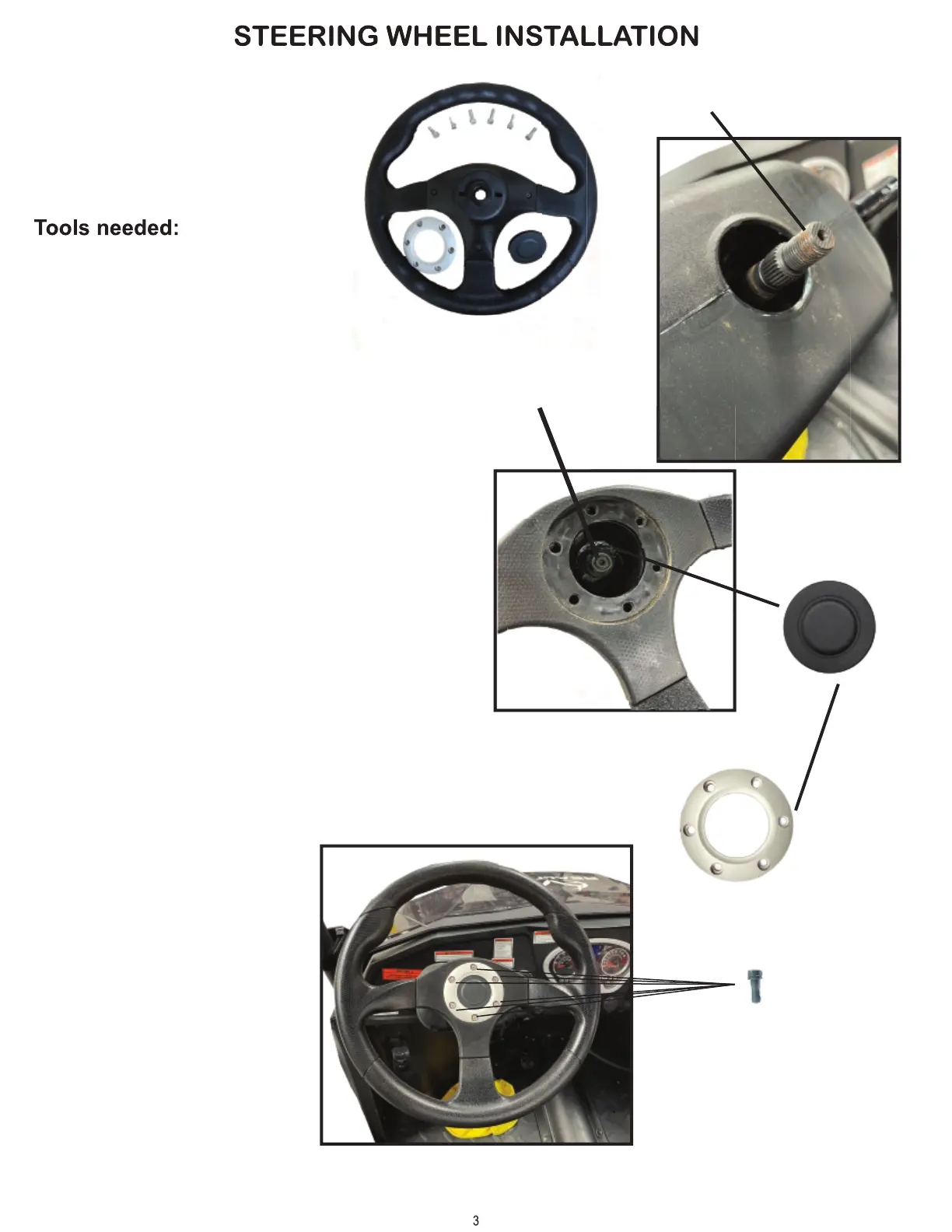 STEERING WHEEL INSTALLATION

Tools needed:

3